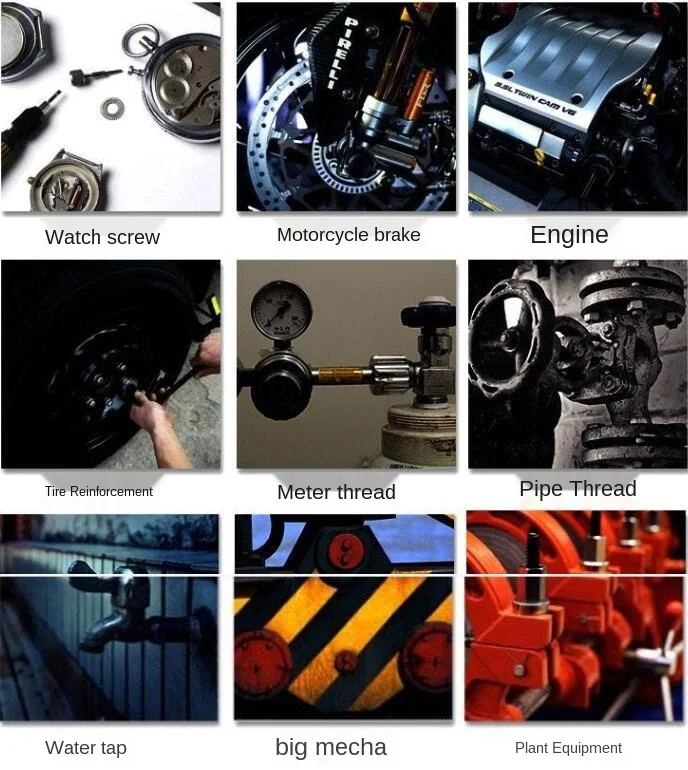 PIRELLI

3.5L TWIN CAM V6

Watch screw

Motorcycle brake

Engine

Tire Reinforcement

Meter thread

Pipe Thread

Water tap

big mecha

Plant Equipment