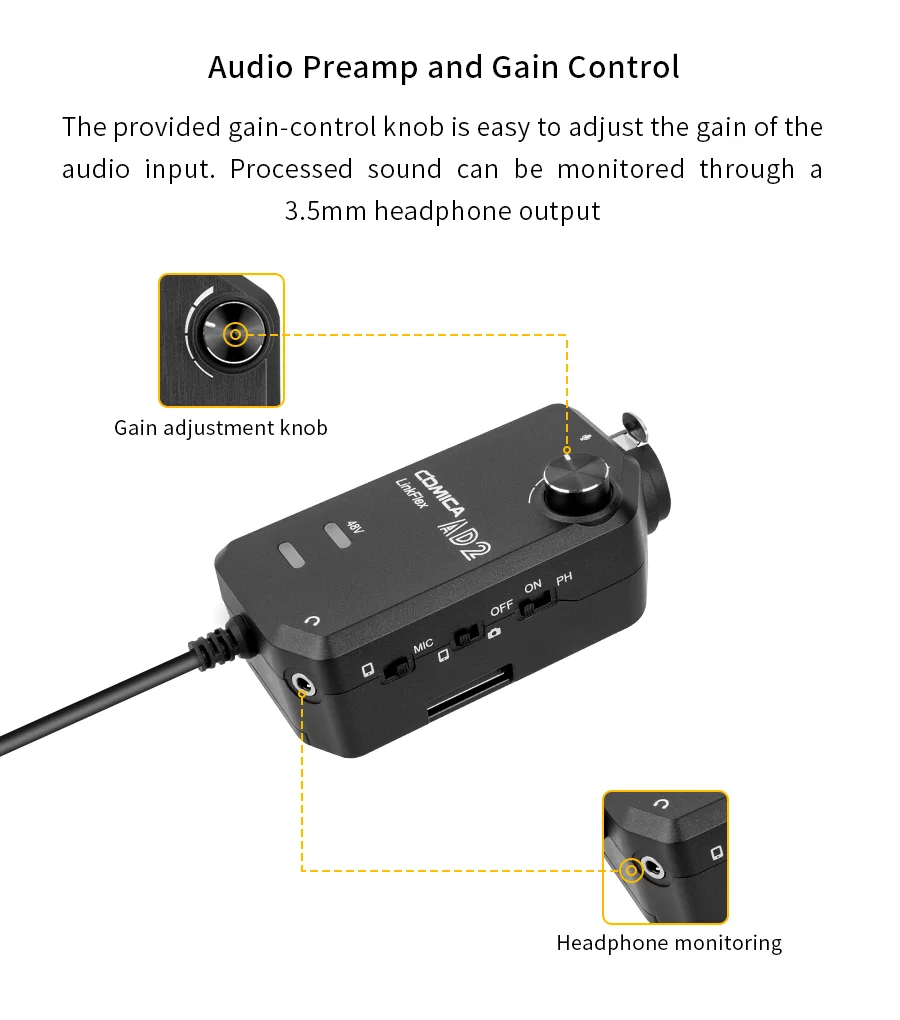 Audio Preamp and Gain Control

The provided gain-control knob is easy to adjust the gain of the audio input. Processed sound can be monitored through a 3.5mm headphone output

Gain adjustment knob

COMICA
LinkFlex
AD2
48V
MIC
OFF
ON
PH

Headphone monitoring