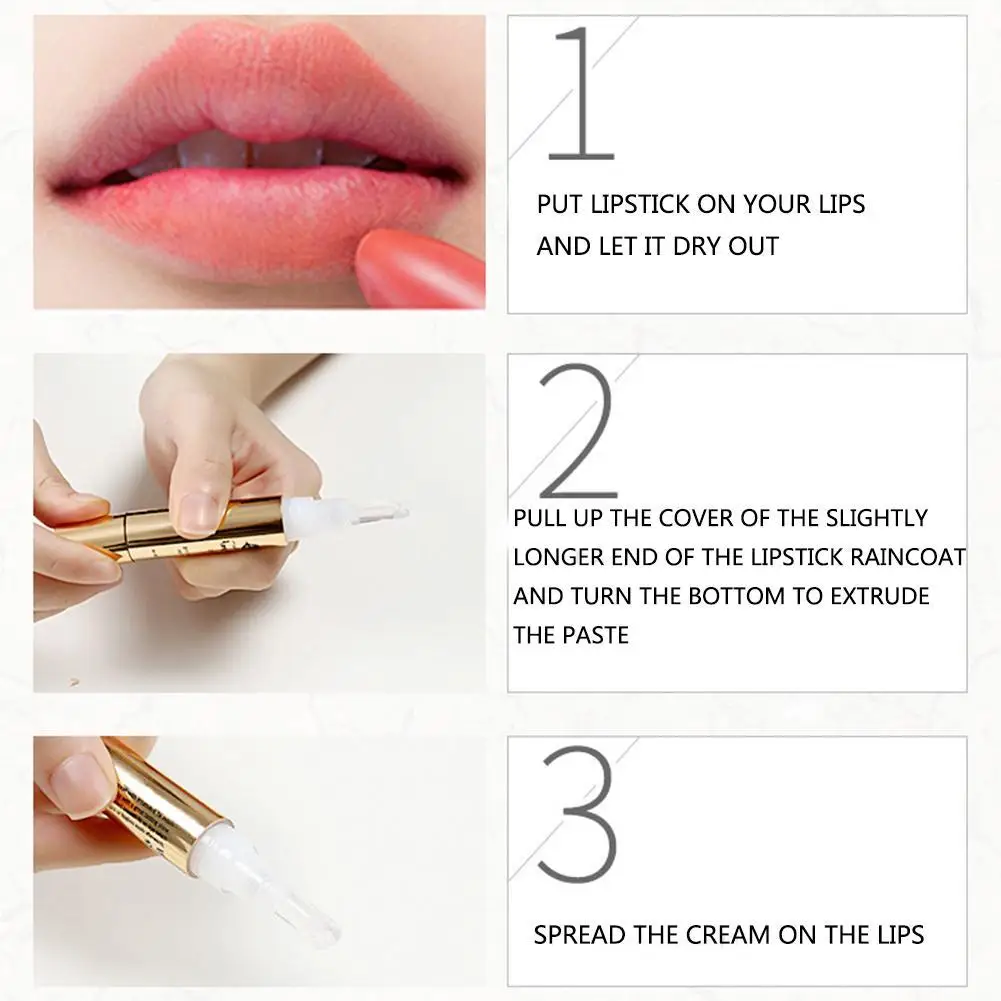 1

PUT LIPSTICK ON YOUR LIPS AND LET IT DRY OUT

2

PULL UP THE COVER OF THE SLIGHTLY LONGER END OF THE LIPSTICK RAINCOAT AND TURN THE BOTTOM TO EXTRUDE THE PASTE

3

SPREAD THE CREAM ON THE LIPS