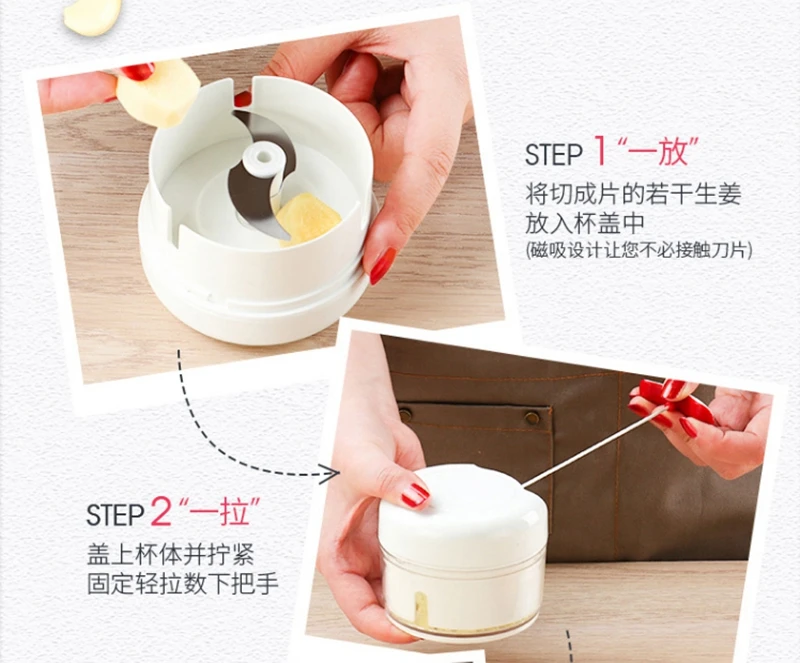 STEP 1 “一放”
将切成片的若干生姜
放入杯盖中
(磁吸设计让您不必接触刀片)

STEP 2 “一拉”
盖上杯体并拧紧
固定轻拉数下把手