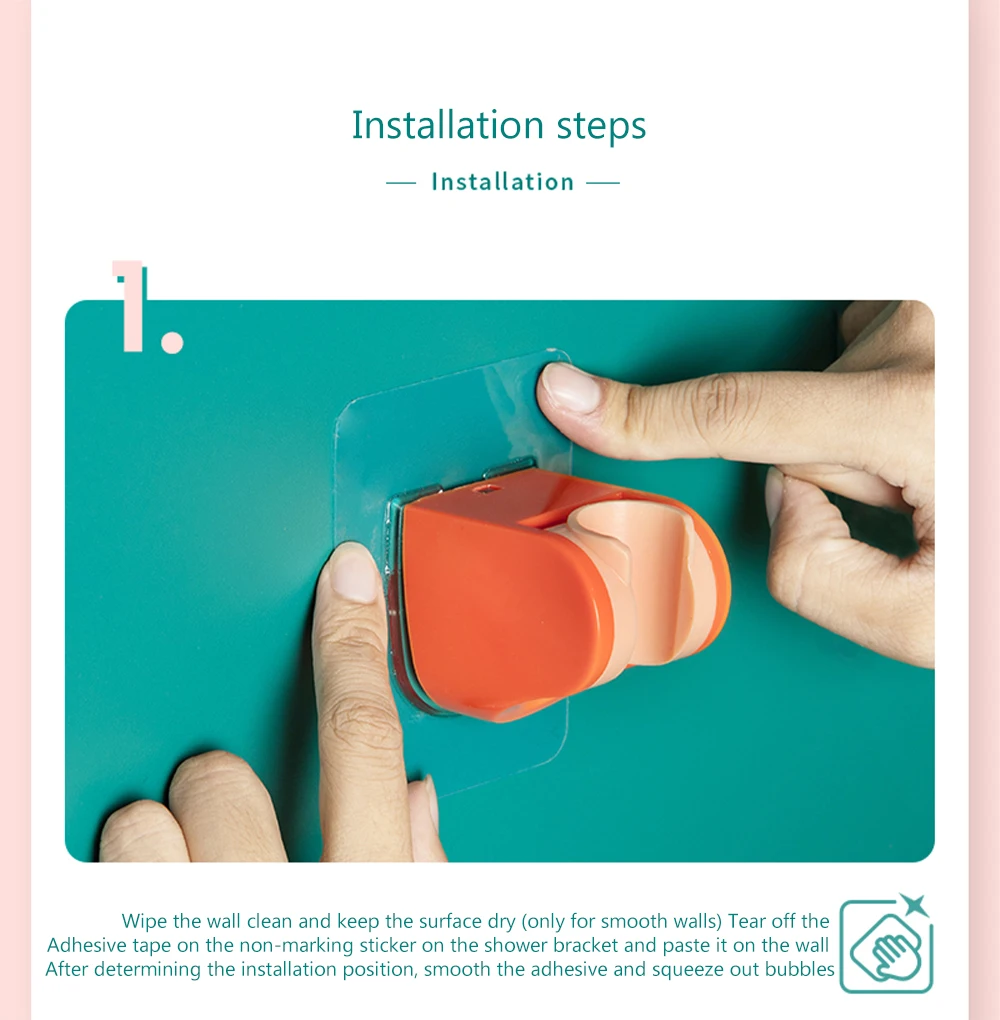 Installation steps

— Installation —

1.

Wipe the wall clean and keep the surface dry (only for smooth walls) Tear off the Adhesive tape on the non-marking sticker on the shower bracket and paste it on the wall After determining the installation position, smooth the adhesive and squeeze out bubbles