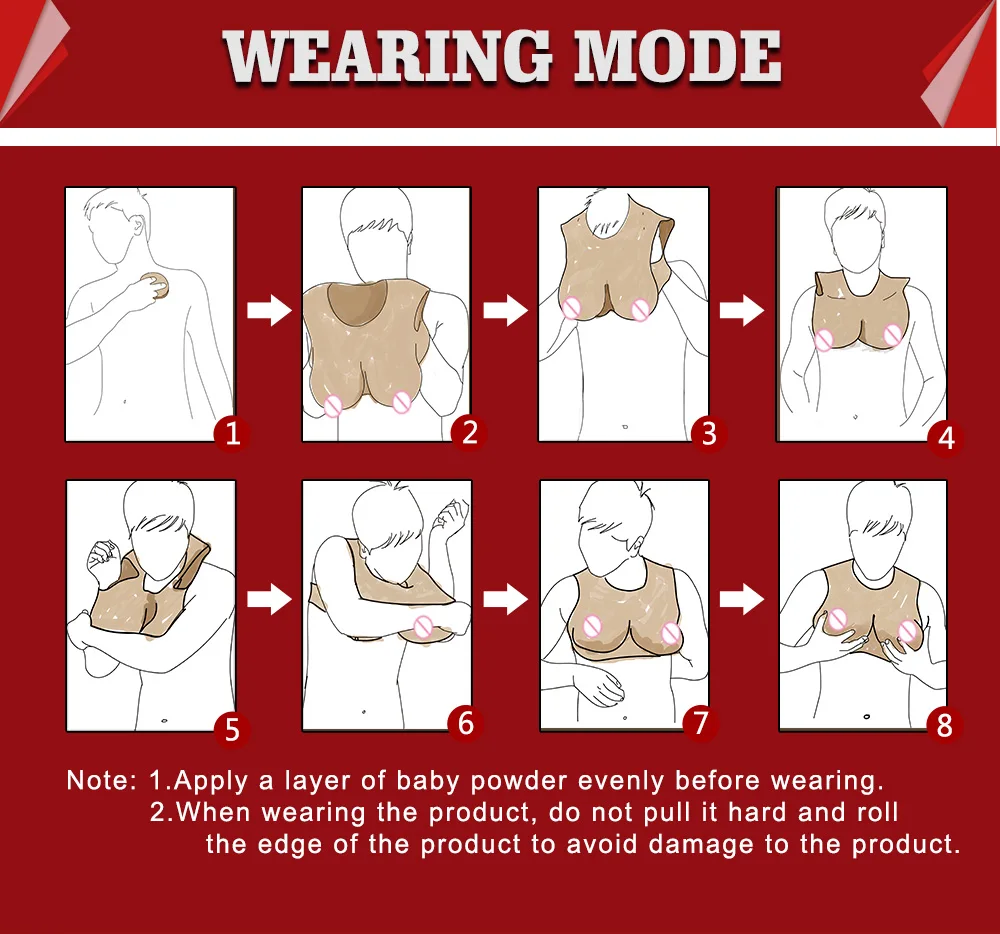 WEARING MODE

1

2

3

4

5

6

7

8

Note: 1.Apply a layer of baby powder evenly before wearing.
2.When wearing the product, do not pull it hard and roll the edge of the product to avoid damage to the product.