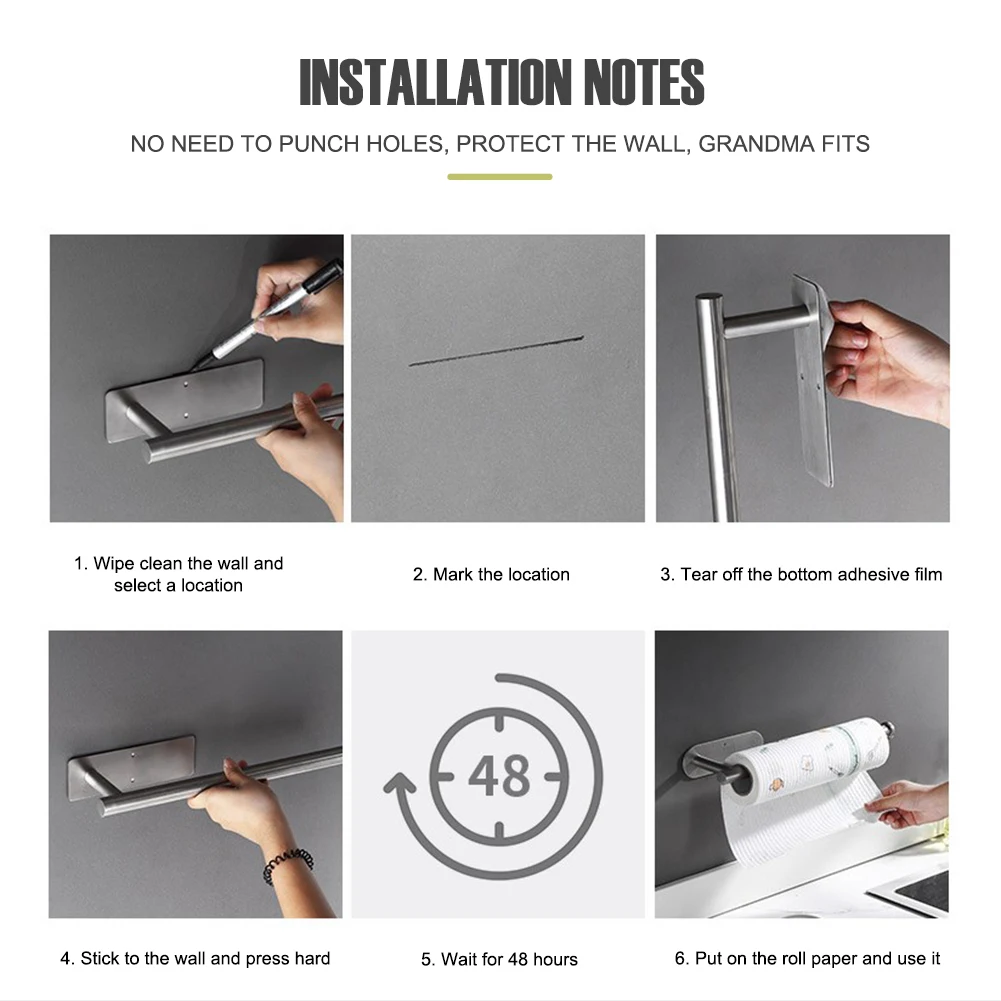 INSTALLATION NOTES

NO NEED TO PUNCH HOLES, PROTECT THE WALL, GRANDMA FITS

1. Wipe clean the wall and select a location

2. Mark the location

3. Tear off the bottom adhesive film

48

4. Stick to the wall and press hard

5. Wait for 48 hours

6. Put on the roll paper and use it