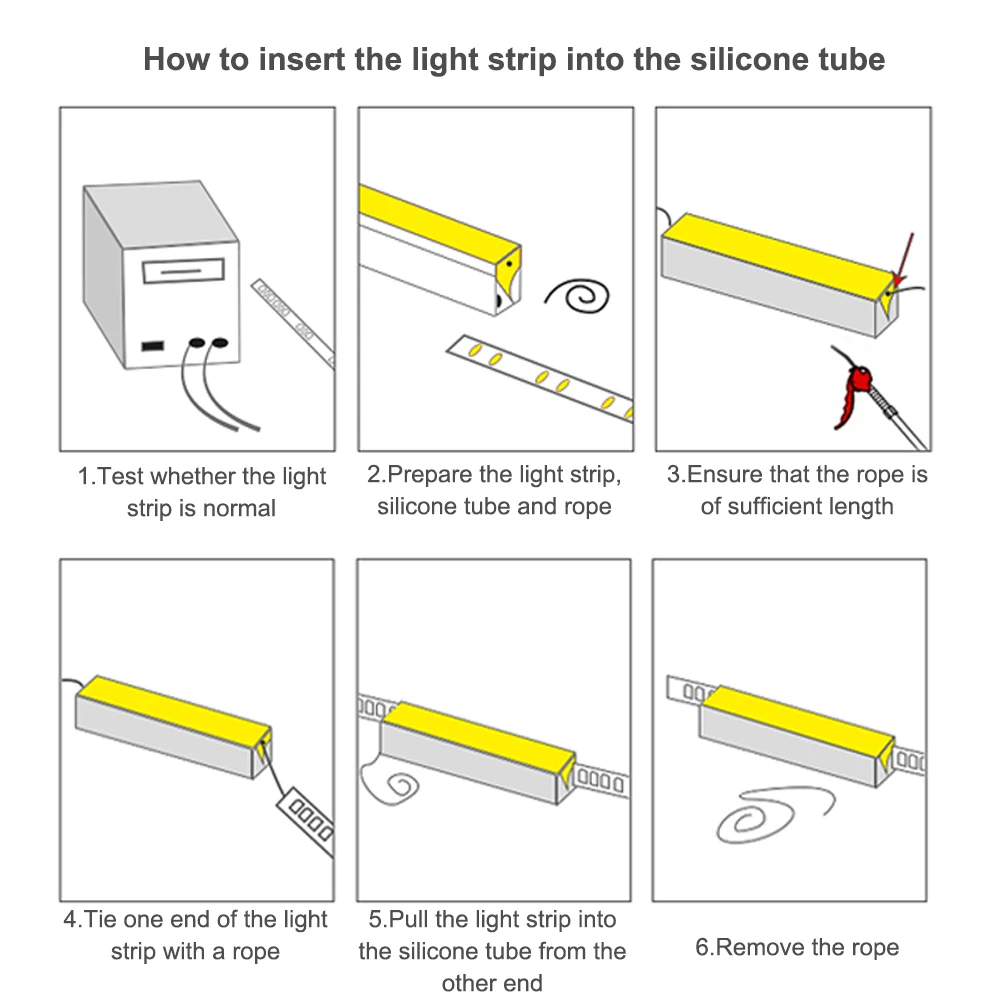 How to insert the light strip into the silicone tube

1.Test whether the light strip is normal

2.Prepare the light strip, silicone tube and rope

3.Ensure that the rope is of sufficient length

4.Tie one end of the light strip with a rope

5.Pull the light strip into the silicone tube from the other end

6.Remove the rope