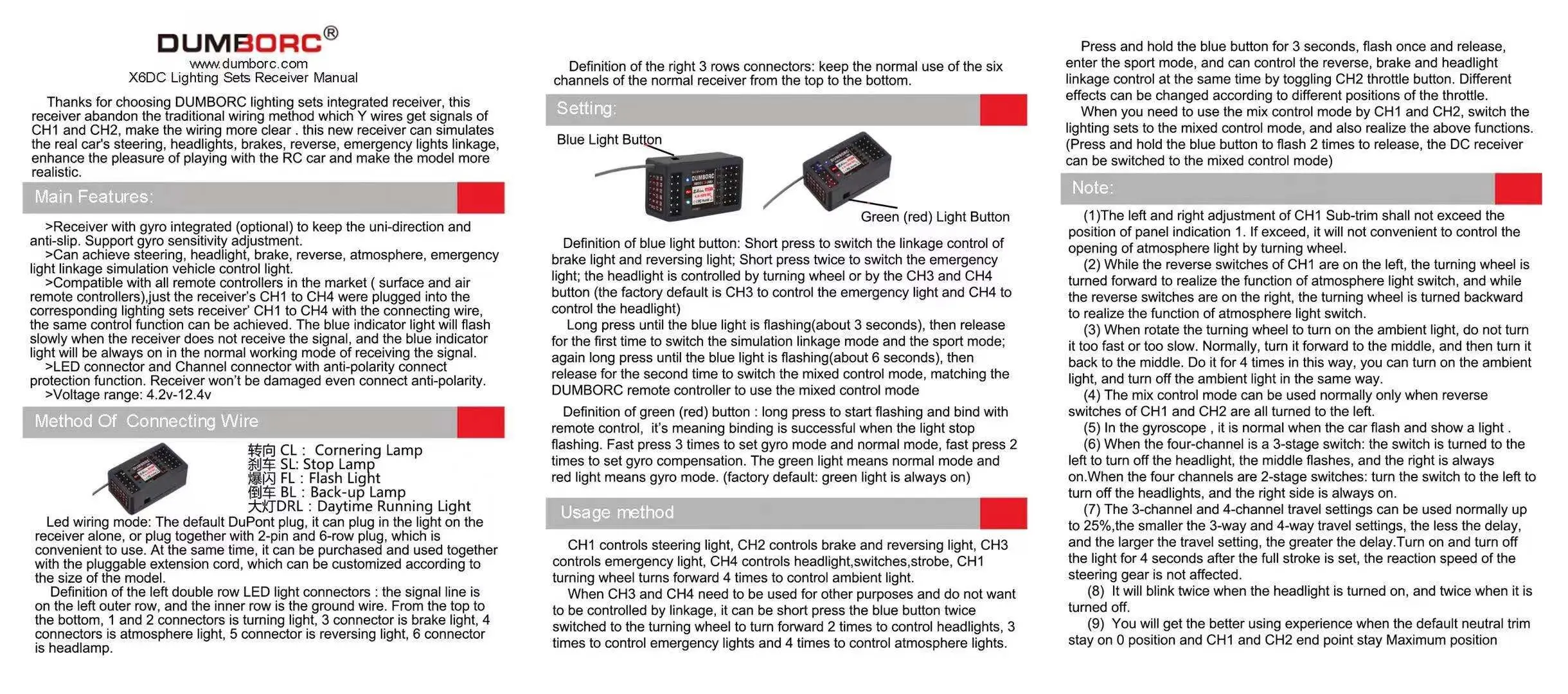 DUMBORC®
www.dumborc.com
X6DC Lighting Sets Receiver Manual

Thanks for choosing DUMBORC lighting sets integrated receiver, this receiver abandon the traditional wiring method which Y wires get signals of CH1 and CH2, make the wiring more clear . this new receiver can simulates the real car's steering, headlights, brakes, reverse, emergency lights linkage, enhance the pleasure of playing with the RC car and make the model more realistic.

Main Features:

>Receiver with gyro integrated (optional) to keep the uni-direction and anti-slip. Support gyro sensitivity adjustment.
>Can achieve steering, headlight, brake, reverse, atmosphere, emergency light linkage simulation vehicle control light.
>Compatible with all remote controllers in the market ( surface and air remote controllers),just the receiver's CH1 to CH4 were plugged into the corresponding lighting sets receiver' CH1 to CH4 with the connecting wire, the same control function can be achieved. The blue indicator light will flash slowly when the receiver does not receive the signal, and the blue indicator light will be always on in the normal working mode of receiving the signal.
>LED connector and Channel connector with anti-polarity connect protection function. Receiver won't be damaged even connect anti-polarity.
>Voltage range: 4.2v-12.4v

Method Of Connecting Wire

转向 CL : Cornering Lamp
刹车 SL: Stop Lamp
爆闪 FL : Flash Light
倒车 BL : Back-up Lamp
大灯DRL : Daytime Running Light

Led wiring mode: The default DuPont plug, it can plug in the light on the receiver alone, or plug together with 2-pin and 6-row plug, which is convenient to use. At the same time, it can be purchased and used together with the pluggable extension cord, which can be customized according to the size of the model.
Definition of the left double row LED light connectors : the signal line is on the left outer row, and the inner row is the ground wire. From the top to the bottom, 1 and 2 connectors is turning light, 3 connector is brake light, 4 connectors is atmosphere light, 5 connector is reversing light, 6 connector is headlamp.

Definition of the right 3 rows connectors: keep the normal use of the six channels of the normal receiver from the top to the bottom.

Setting:

Blue Light Button
Green (red) Light Button

Definition of blue light button: Short press to switch the linkage control of brake light and reversing light; Short press twice to switch the emergency light; the headlight is controlled by turning wheel or by the CH3 and CH4 button (the factory default is CH3 to control the emergency light and CH4 to control the headlight)
Long press until the blue light is flashing(about 3 seconds), then release for the first time to switch the simulation linkage mode and the sport mode; again long press until the blue light is flashing(about 6 seconds), then release for the second time to switch the mixed control mode, matching the DUMBORC remote controller to use the mixed control mode

Definition of green (red) button : long press to start flashing and bind with remote control, it's meaning binding is successful when the light stop flashing. Fast press 3 times to set gyro mode and normal mode, fast press 2 times to set gyro compensation. The green light means normal mode and red light means gyro mode. (factory default: green light is always on)

Usage method

CH1 controls steering light, CH2 controls brake and reversing light, CH3 controls emergency light, CH4 controls headlight,switches,strobe, CH1 turning wheel turns forward 4 times to control ambient light.
When CH3 and CH4 need to be used for other purposes and do not want to be controlled by linkage, it can be short press the blue button twice switched to the turning wheel to turn forward 2 times to control headlights, 3 times to control emergency lights and 4 times to control atmosphere lights.

Press and hold the blue button for 3 seconds, flash once and release, enter the sport mode, and can control the reverse, brake and headlight linkage control at the same time by toggling CH2 throttle button. Different effects can be changed according to different positions of the throttle.
When you need to use the mix control mode by CH1 and CH2, switch the lighting sets to the mixed control mode, and also realize the above functions. (Press and hold the blue button to flash 2 times to release, the DC receiver can be switched to the mixed control mode)

Note:

(1)The left and right adjustment of CH1 Sub-trim shall not exceed the position of panel indication 1. If exceed, it will not convenient to control the opening of atmosphere light by turning wheel.
(2) While the reverse switches of CH1 are on the left, the turning wheel is turned forward to realize the function of atmosphere light switch, and while the reverse switches are on the right, the turning wheel is turned backward to realize the function of atmosphere light switch.
(3) When rotate the turning wheel to turn on the ambient light, do not turn it too fast or too slow. Normally, turn it forward to the middle, and then turn it back to the middle. Do it for 4 times in this way, you can turn on the ambient light, and turn off the ambient light in the same way.
(4) The mix control mode can be used normally only when reverse switches of CH1 and CH2 are all turned to the left.
(5) In the gyroscope , it is normal when the car flash and show a light .
(6) When the four-channel is a 3-stage switch: the switch is turned to the left to turn off the headlight, the middle flashes, and the right is always on.When the four channels are 2-stage switches: turn the switch to the left to turn off the headlights, and the right side is always on.
(7) The 3-channel and 4-channel travel settings can be used normally up to 25%,the smaller the 3-way and 4-way travel settings, the less the delay, and the larger the travel setting, the greater the delay.Turn on and turn off the light for 4 seconds after the full stroke is set, the reaction speed of the steering gear is not affected.
(8) It will blink twice when the headlight is turned on, and twice when it is turned off.
(9) You will get the better using experience when the default neutral trim stay on 0 position and CH1 and CH2 end point stay Maximum position