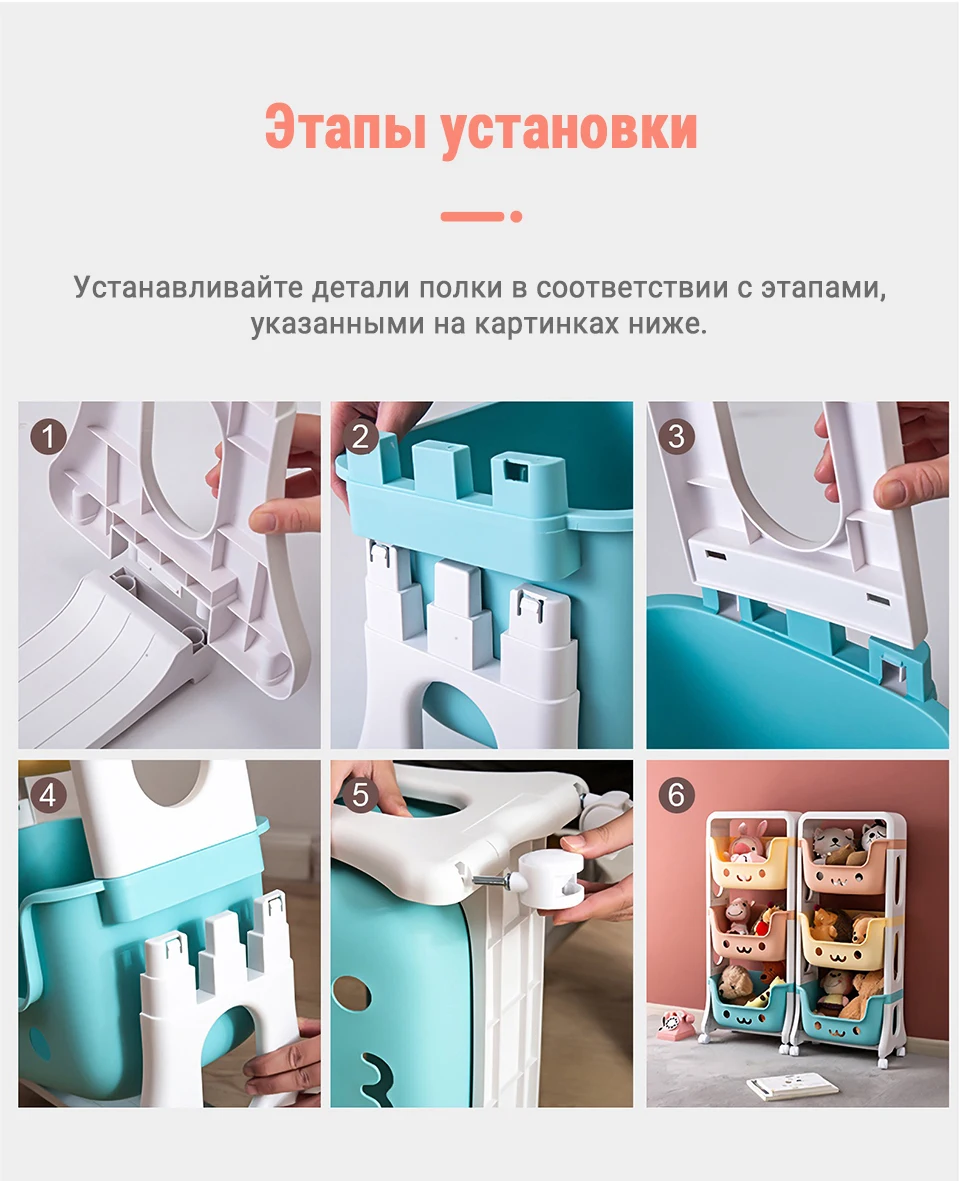 Этапы установки

Устанавливайте детали полки в соответствии с этапами, указанными на картинках ниже.

1

2

3

4

5

6