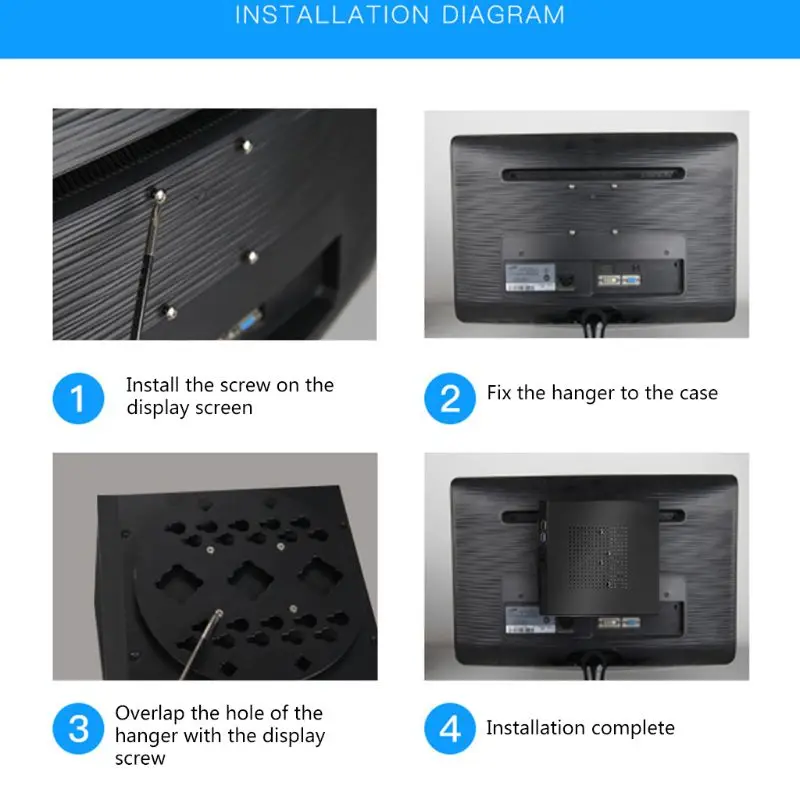 INSTALLATION DIAGRAM

1 Install the screw on the display screen

2 Fix the hanger to the case

3 Overlap the hole of the hanger with the display screw

4 Installation complete