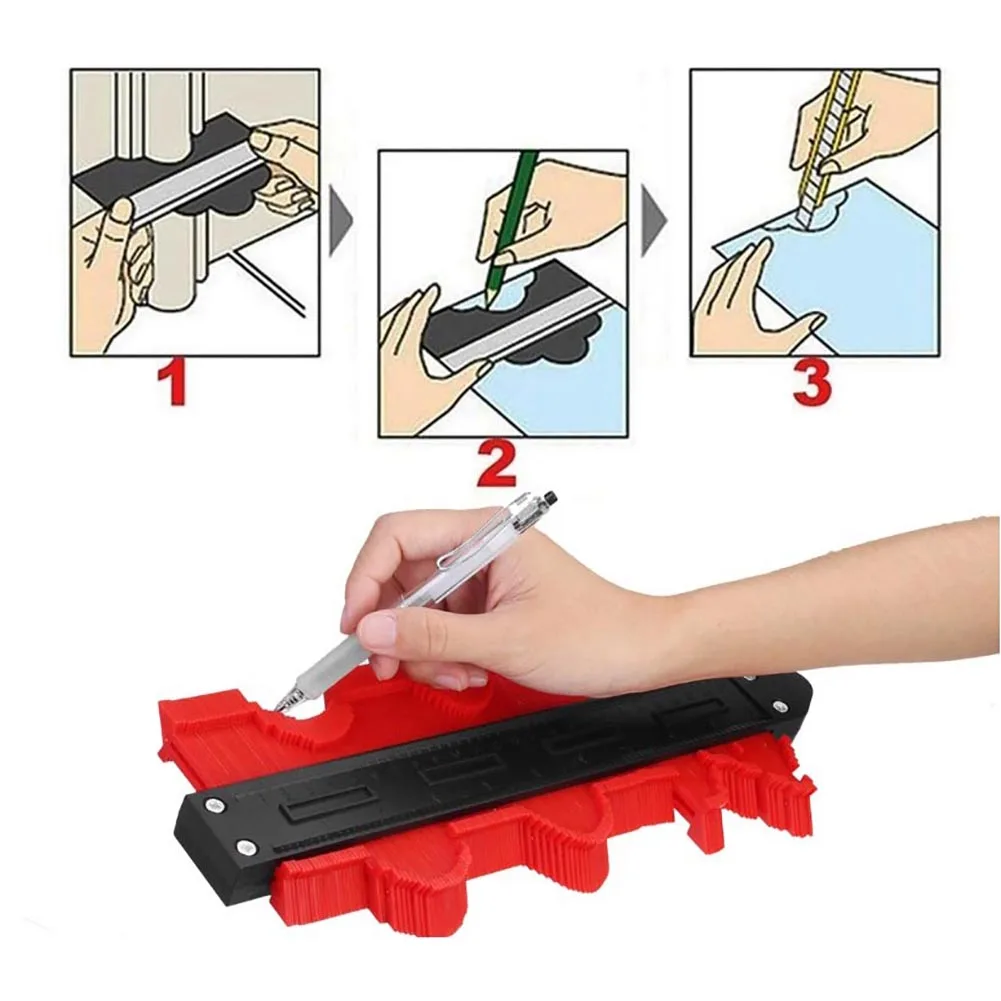 1

2

3