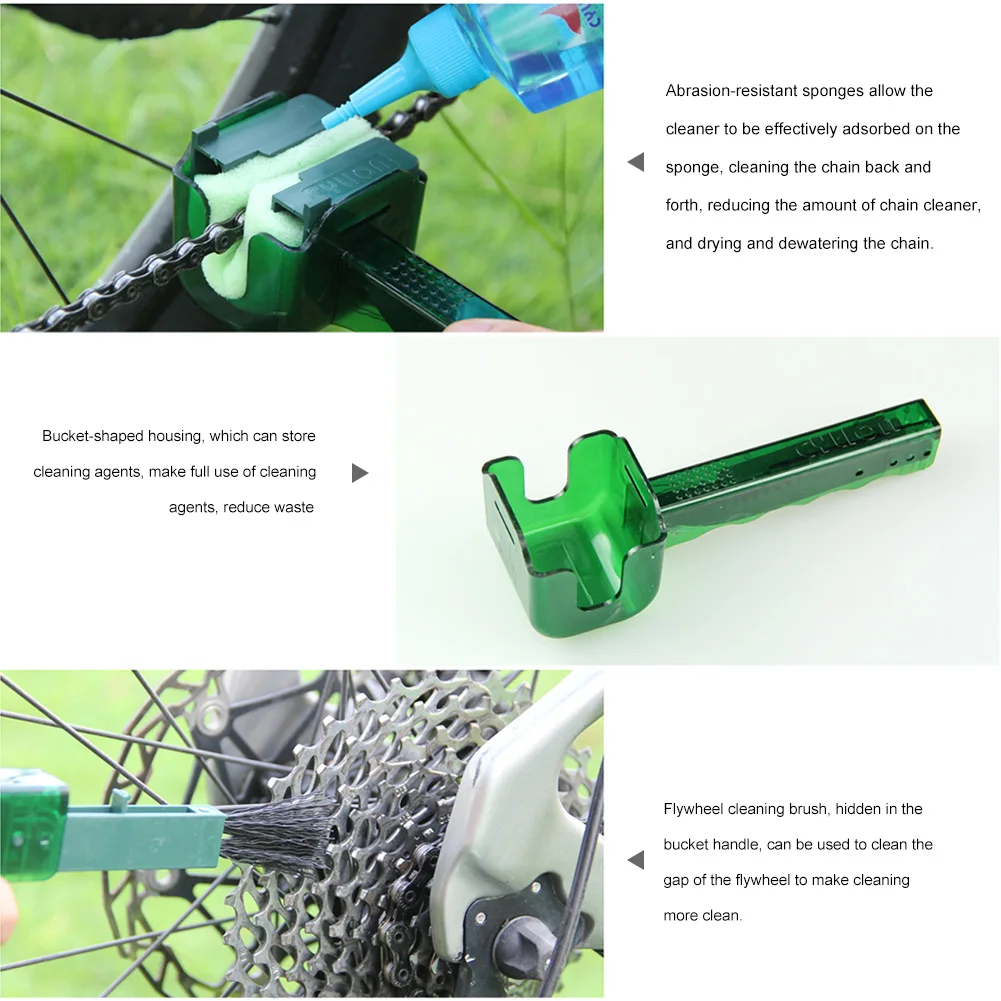 Abrasion-resistant sponges allow the cleaner to be effectively adsorbed on the sponge, cleaning the chain back and forth, reducing the amount of chain cleaner, and drying and dewatering the chain.

Bucket-shaped housing, which can store cleaning agents, make full use of cleaning agents, reduce waste

Flywheel cleaning brush, hidden in the bucket handle, can be used to clean the gap of the flywheel to make cleaning more clean.