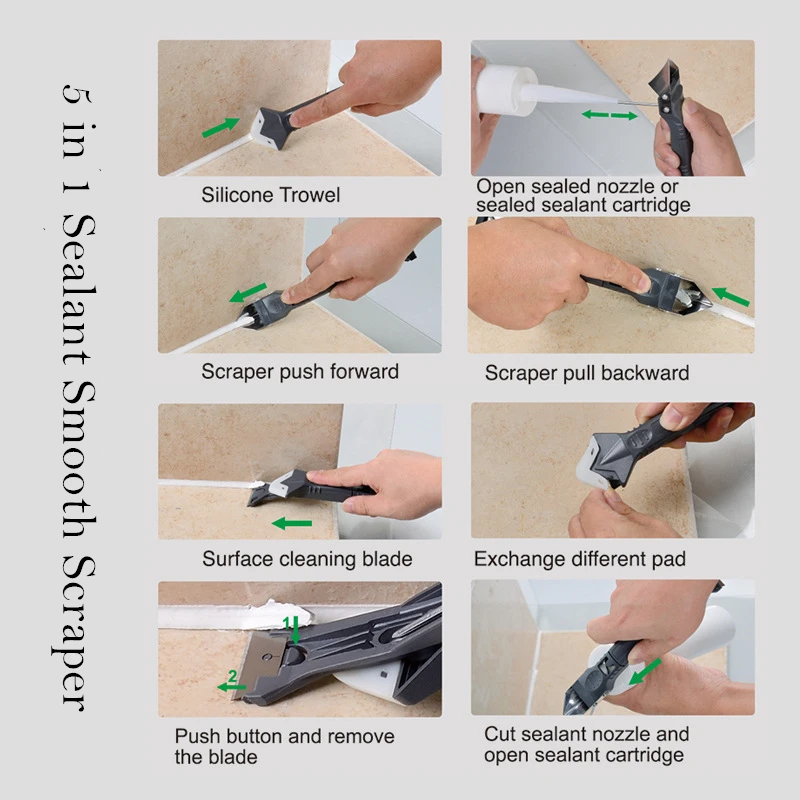 5 in 1 Sealant Smooth Scraper

Silicone Trowel

Open sealed nozzle or sealed sealant cartridge

Scraper push forward

Scraper pull backward

Surface cleaning blade

Exchange different pad

1

2

Push button and remove the blade

Cut sealant nozzle and open sealant cartridge