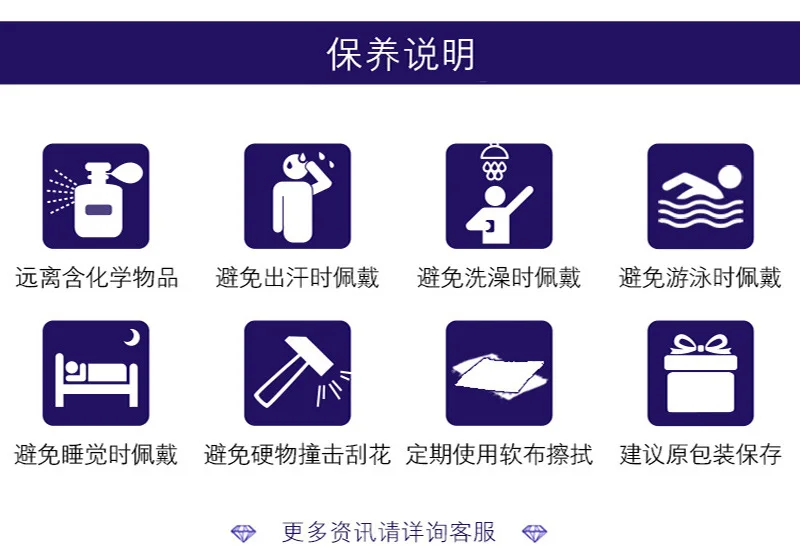 保养说明

远离含化学物品

避免出汗时佩戴

避免洗澡时佩戴

避免游泳时佩戴

避免睡觉时佩戴

避免硬物撞击刮花

定期使用软布擦拭

建议原包装保存

更多资讯请详询客服