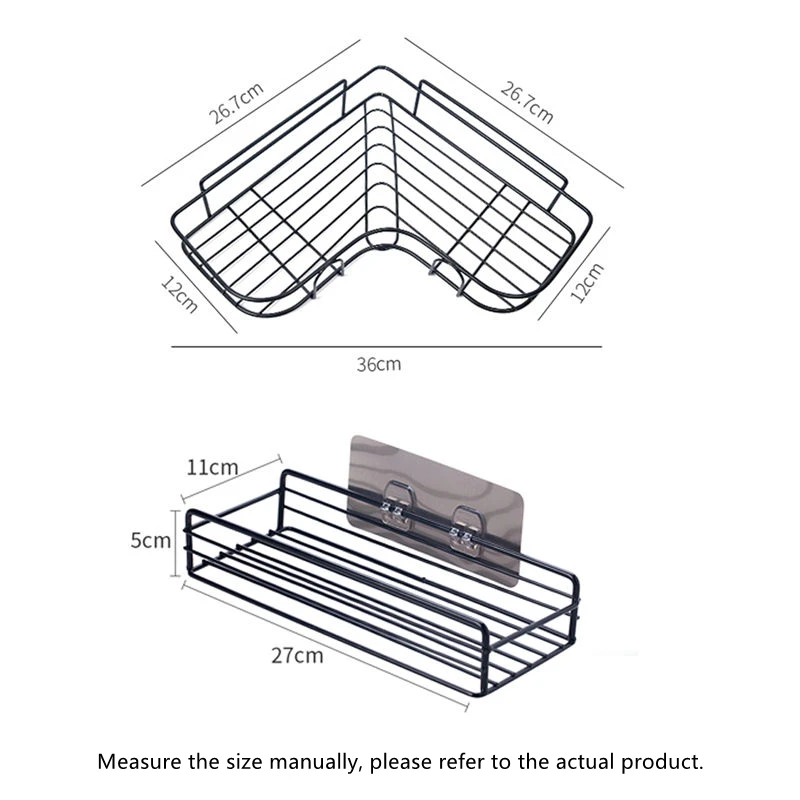 26.7cm
26.7cm
12cm
12cm
36cm

11cm
5cm
27cm

Measure the size manually, please refer to the actual product.