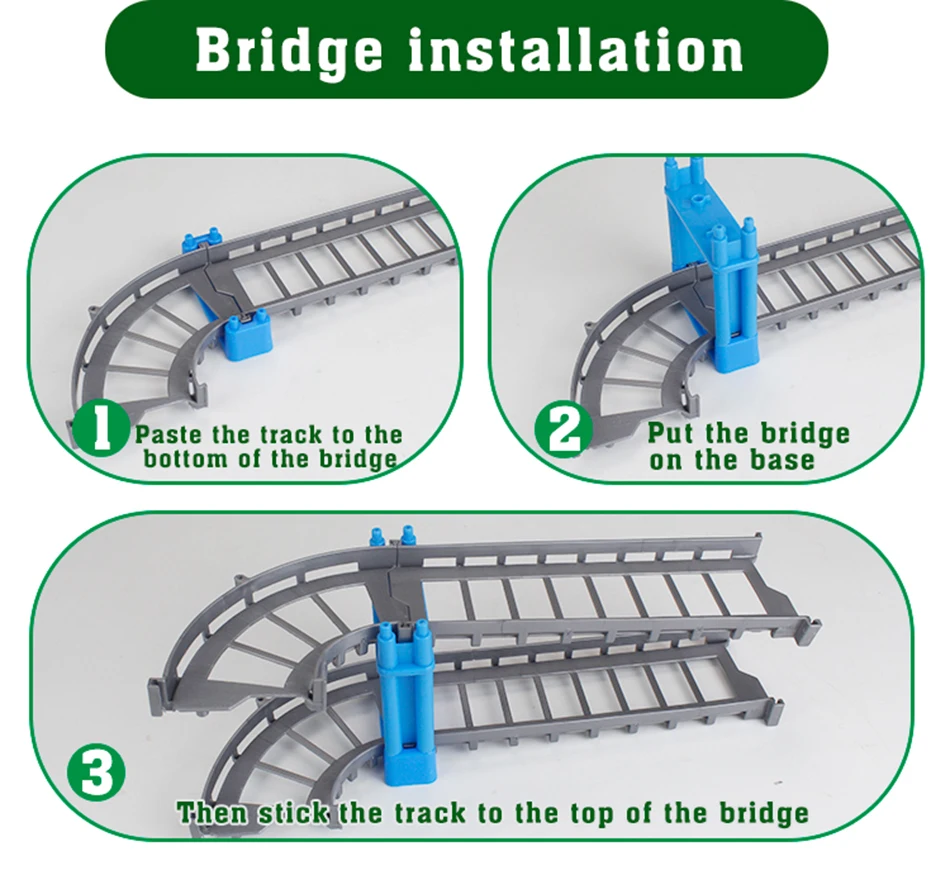 Bridge installation

1 Paste the track to the bottom of the bridge

2 Put the bridge on the base

3 Then stick the track to the top of the bridge