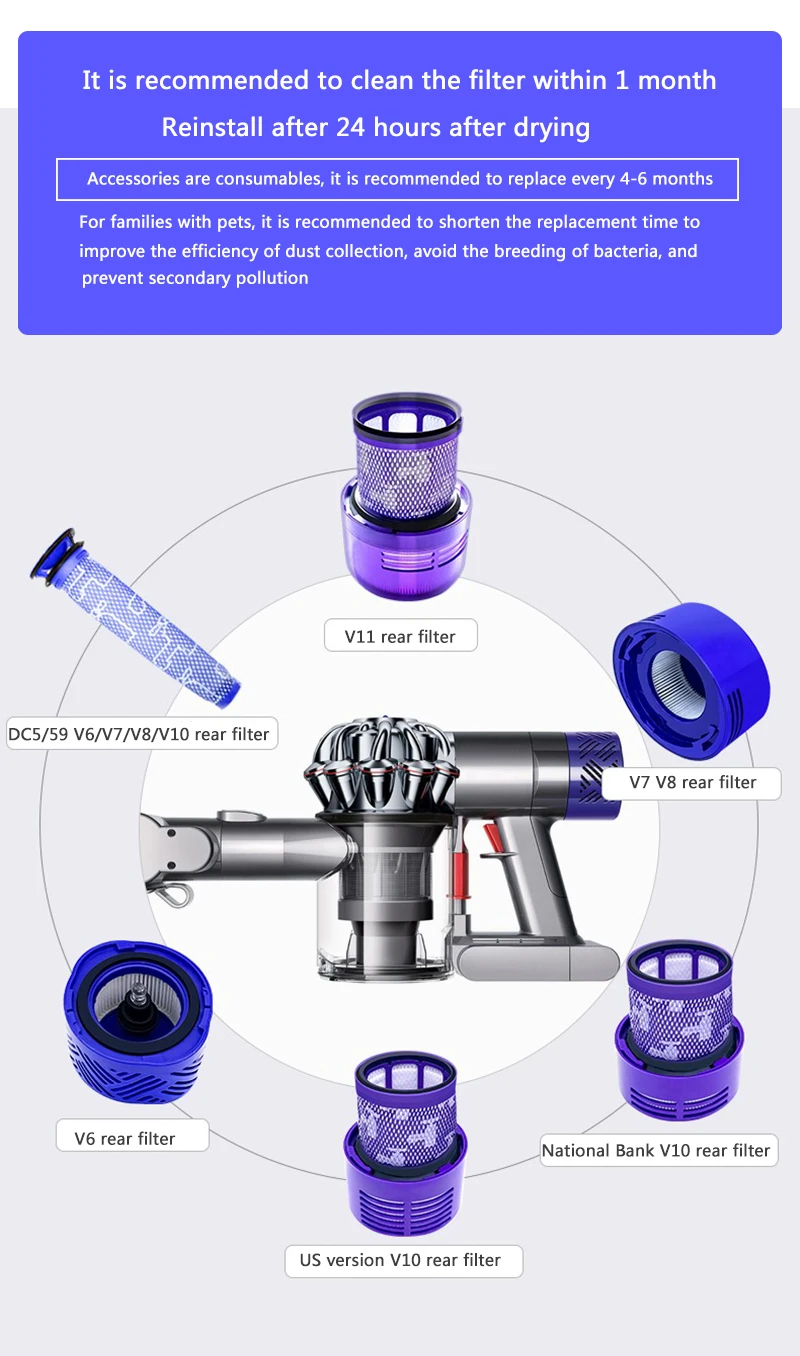 It is recommended to clean the filter within 1 month

Reinstall after 24 hours after drying

Accessories are consumables, it is recommended to replace every 4-6 months

For families with pets, it is recommended to shorten the replacement time to improve the efficiency of dust collection, avoid the breeding of bacteria, and prevent secondary pollution

V11 rear filter

DC5/59 V6/V7/V8/V10 rear filter

V7 V8 rear filter

V6 rear filter

National Bank V10 rear filter

US version V10 rear filter