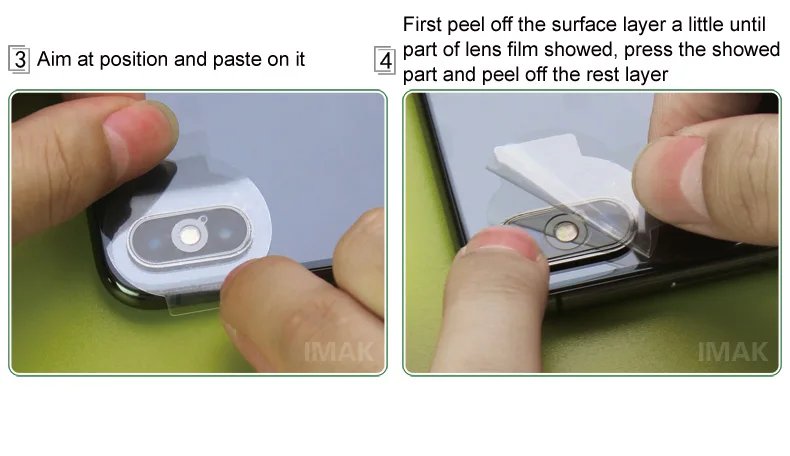 3 Aim at position and paste on it

IMAK

4 First peel off the surface layer a little until part of lens film showed, press the showed part and peel off the rest layer

IMAK