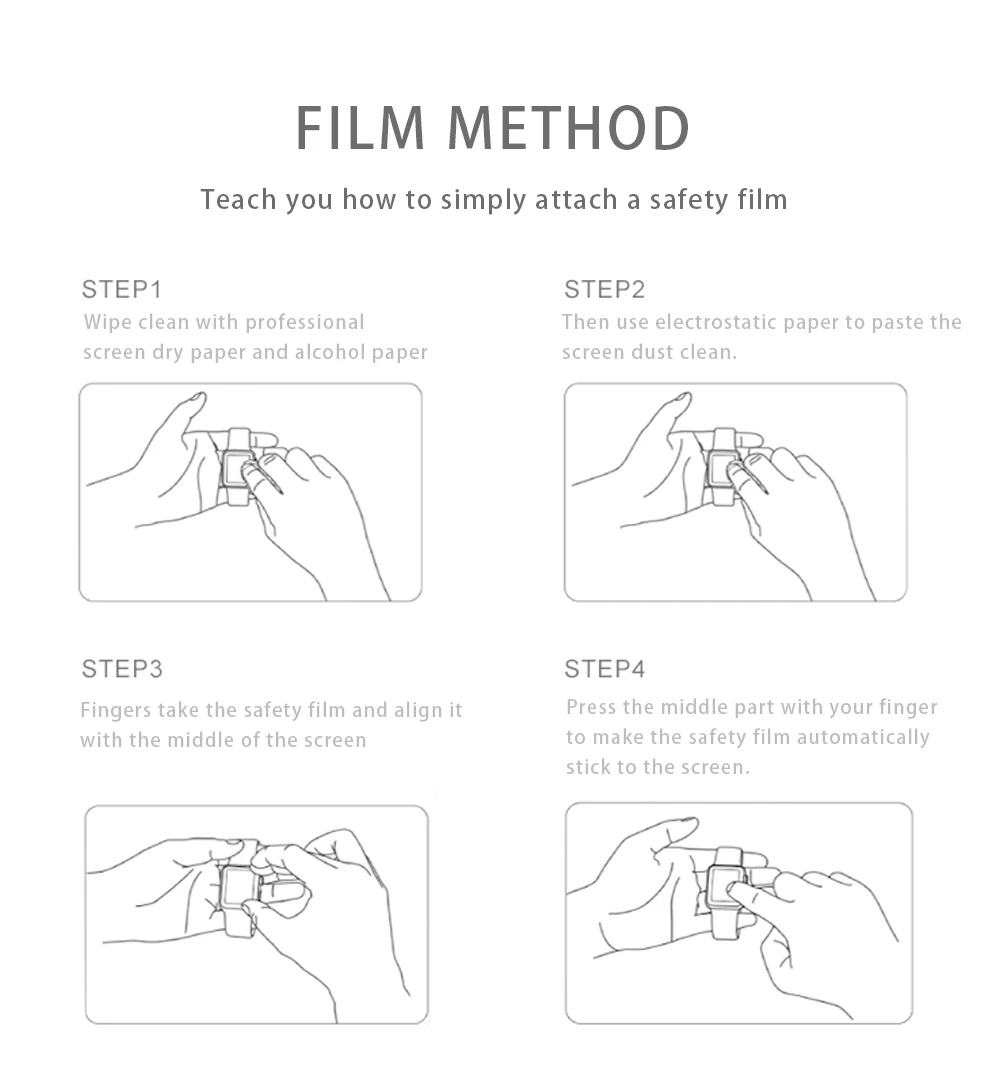 FILM METHOD

Teach you how to simply attach a safety film

STEP1

Wipe clean with professional screen dry paper and alcohol paper

STEP2

Then use electrostatic paper to paste the screen dust clean.

STEP3

Fingers take the safety film and align it with the middle of the screen

STEP4

Press the middle part with your finger to make the safety film automatically stick to the screen.