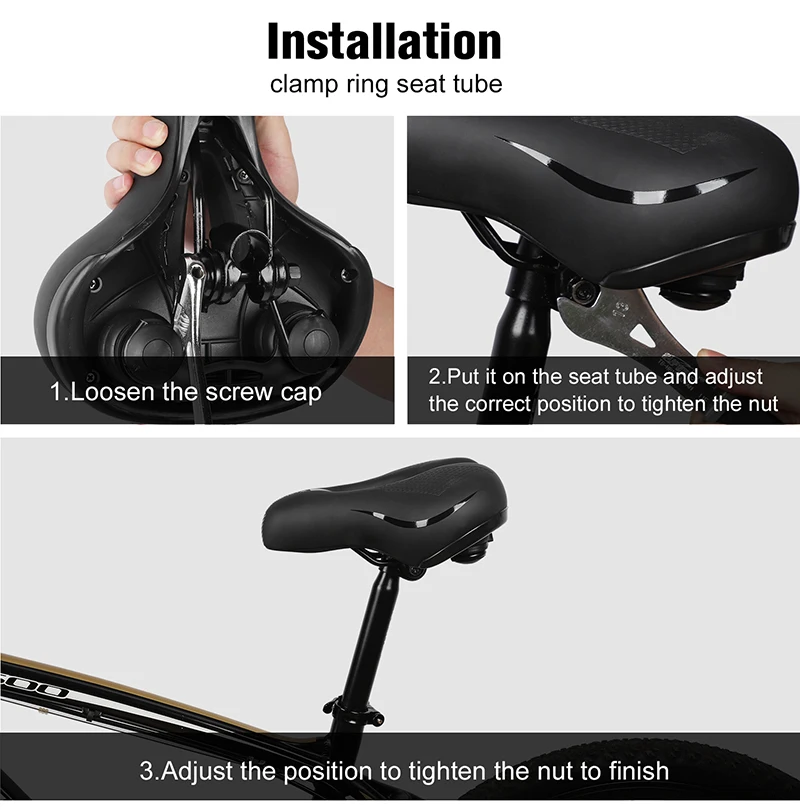 Installation
clamp ring seat tube

1.Loosen the screw cap

2.Put it on the seat tube and adjust the correct position to tighten the nut

3.Adjust the position to tighten the nut to finish