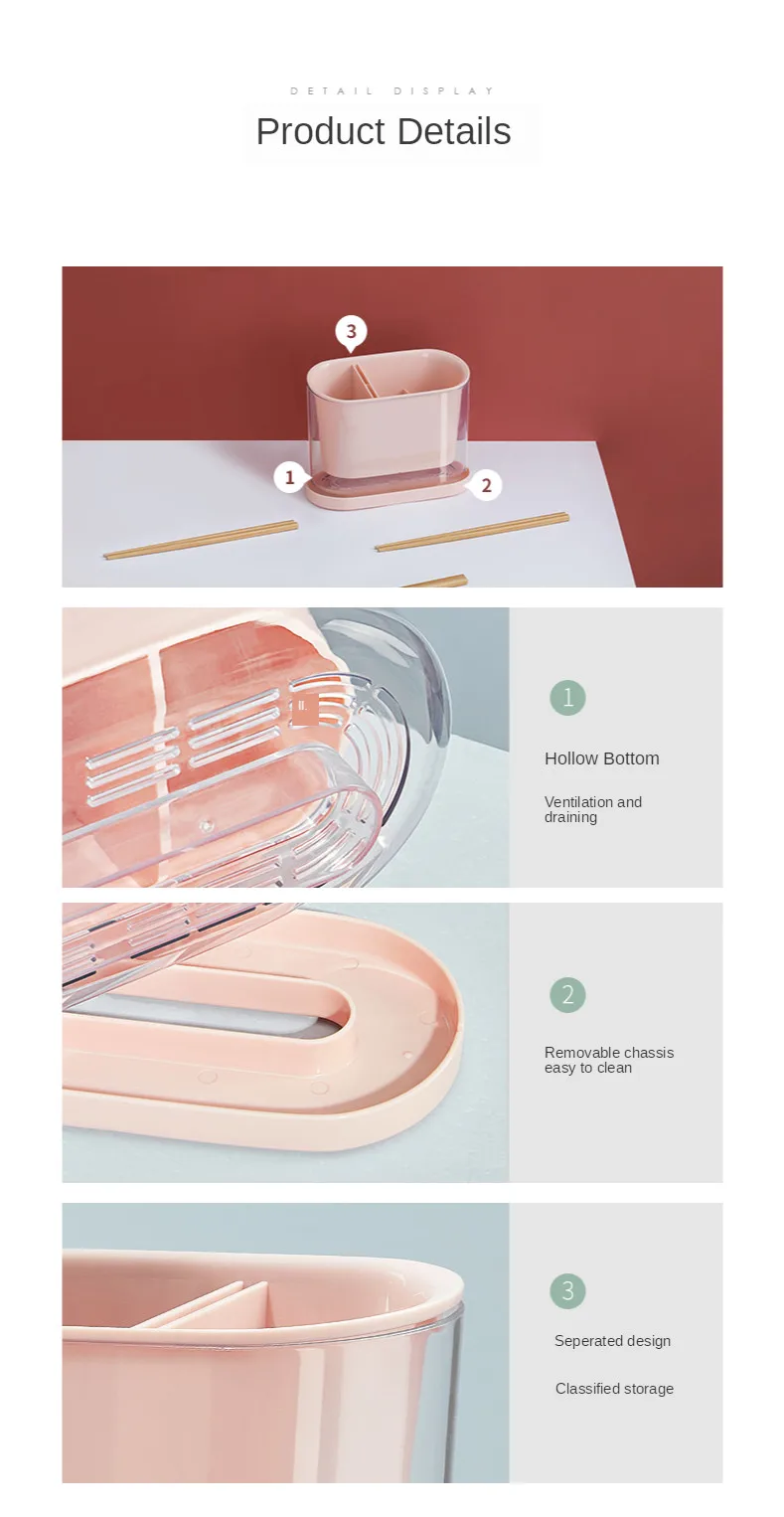 DETAIL DISPLAY

Product Details

3

1

2

1

Hollow Bottom

Ventilation and draining

2

Removable chassis easy to clean

3

Seperated design

Classified storage