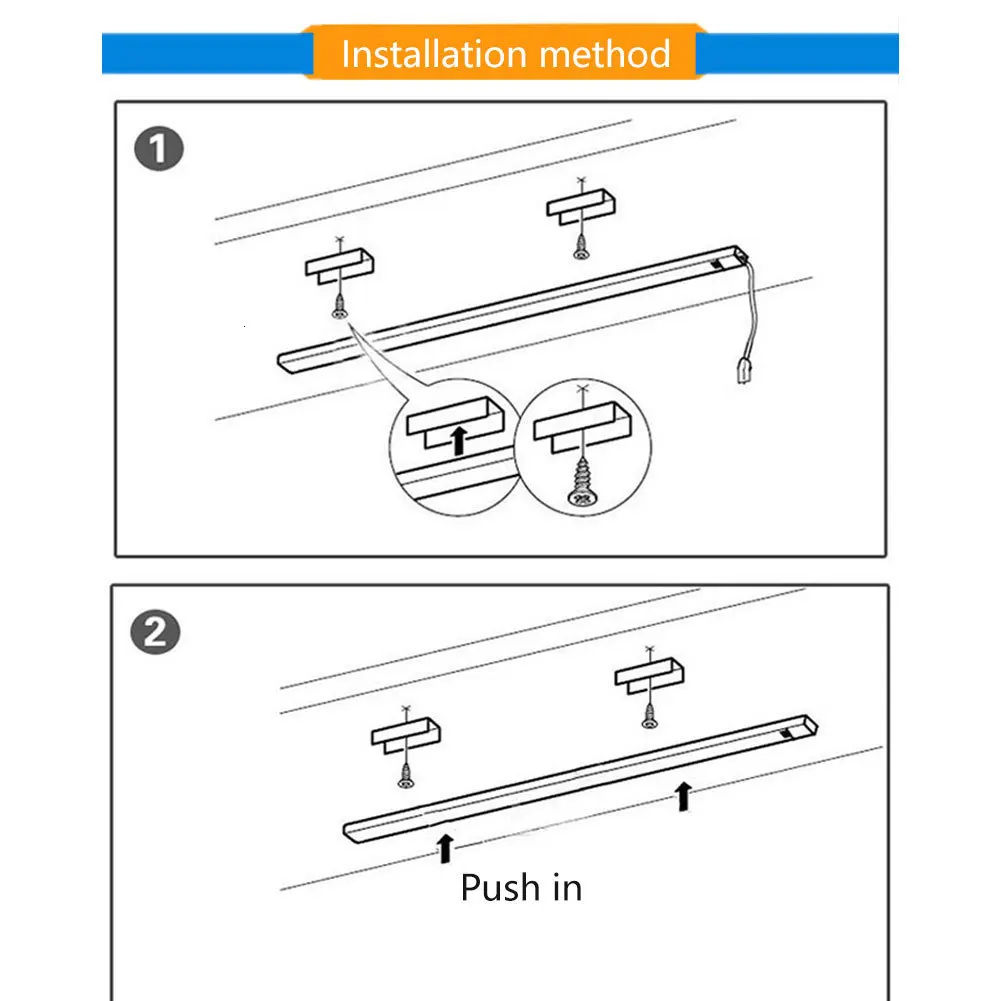 Installation method

1

2

Push in