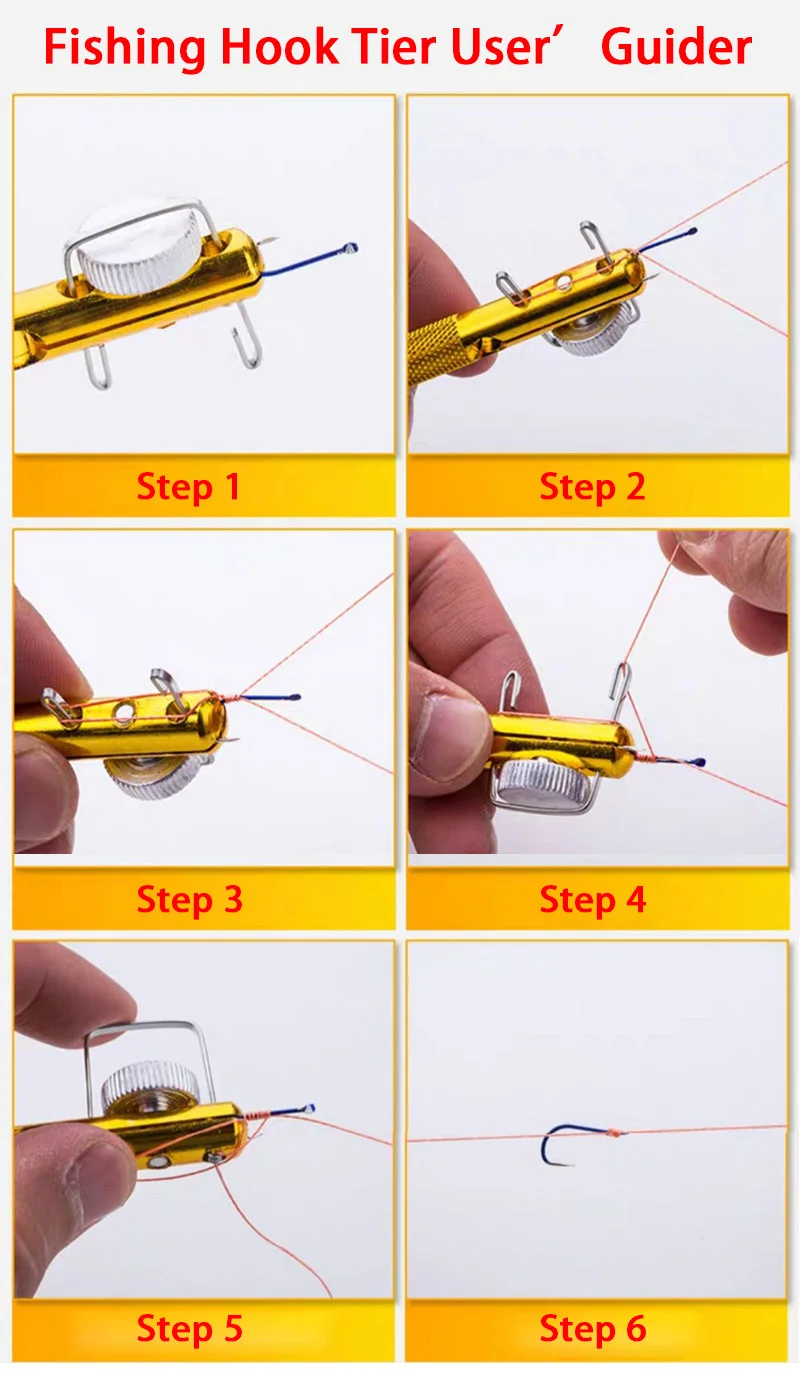 Fishing Hook Tier User’ Guider

Step 1

Step 2

Step 3

Step 4

Step 5

Step 6