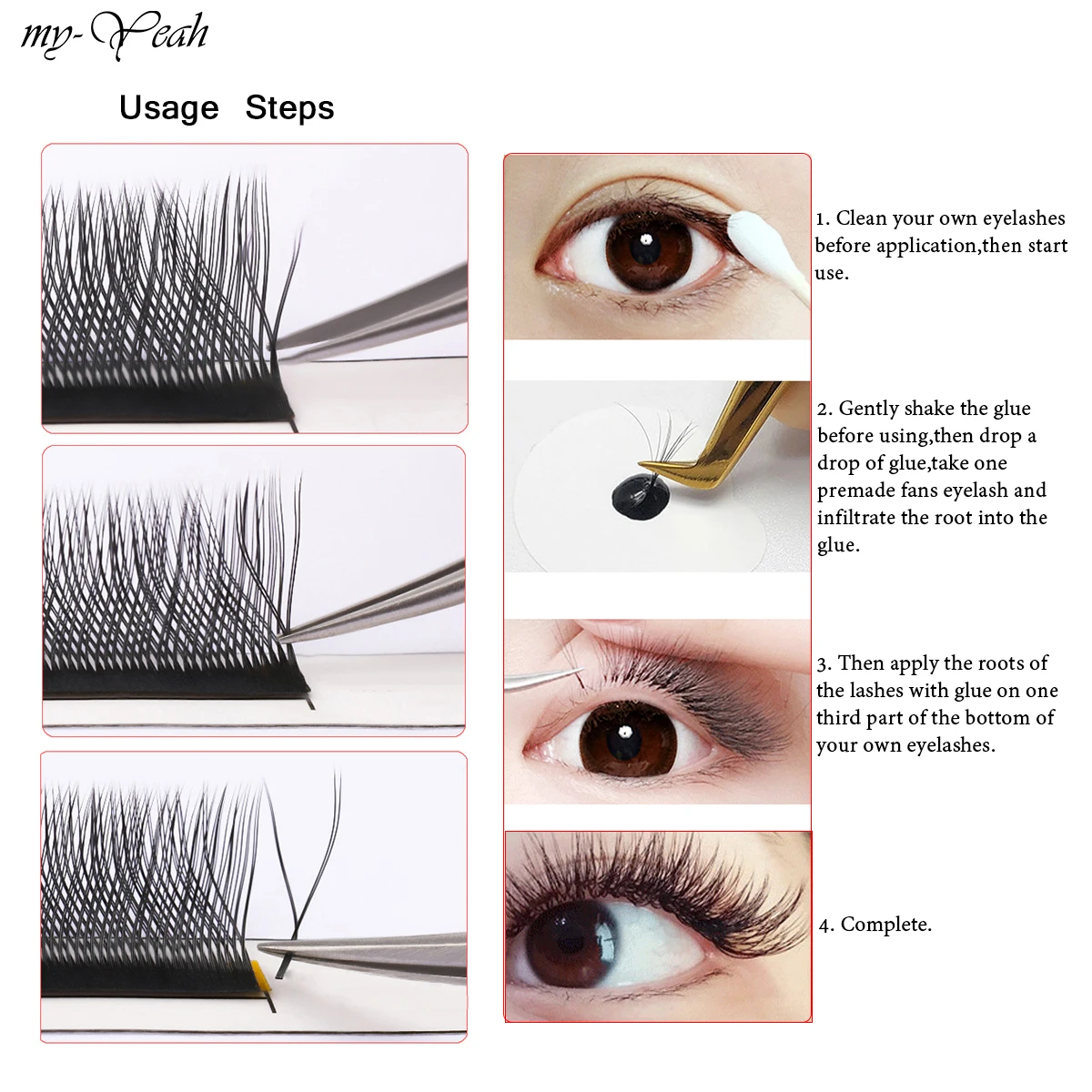 my-Yeah

Usage Steps

1. Clean your own eyelashes before application,then start use.

2. Gently shake the glue before using,then drop a drop of glue,take one premade fans eyelash and infiltrate the root into the glue.

3. Then apply the roots of the lashes with glue on one third part of the bottom of your own eyelashes.

4. Complete.