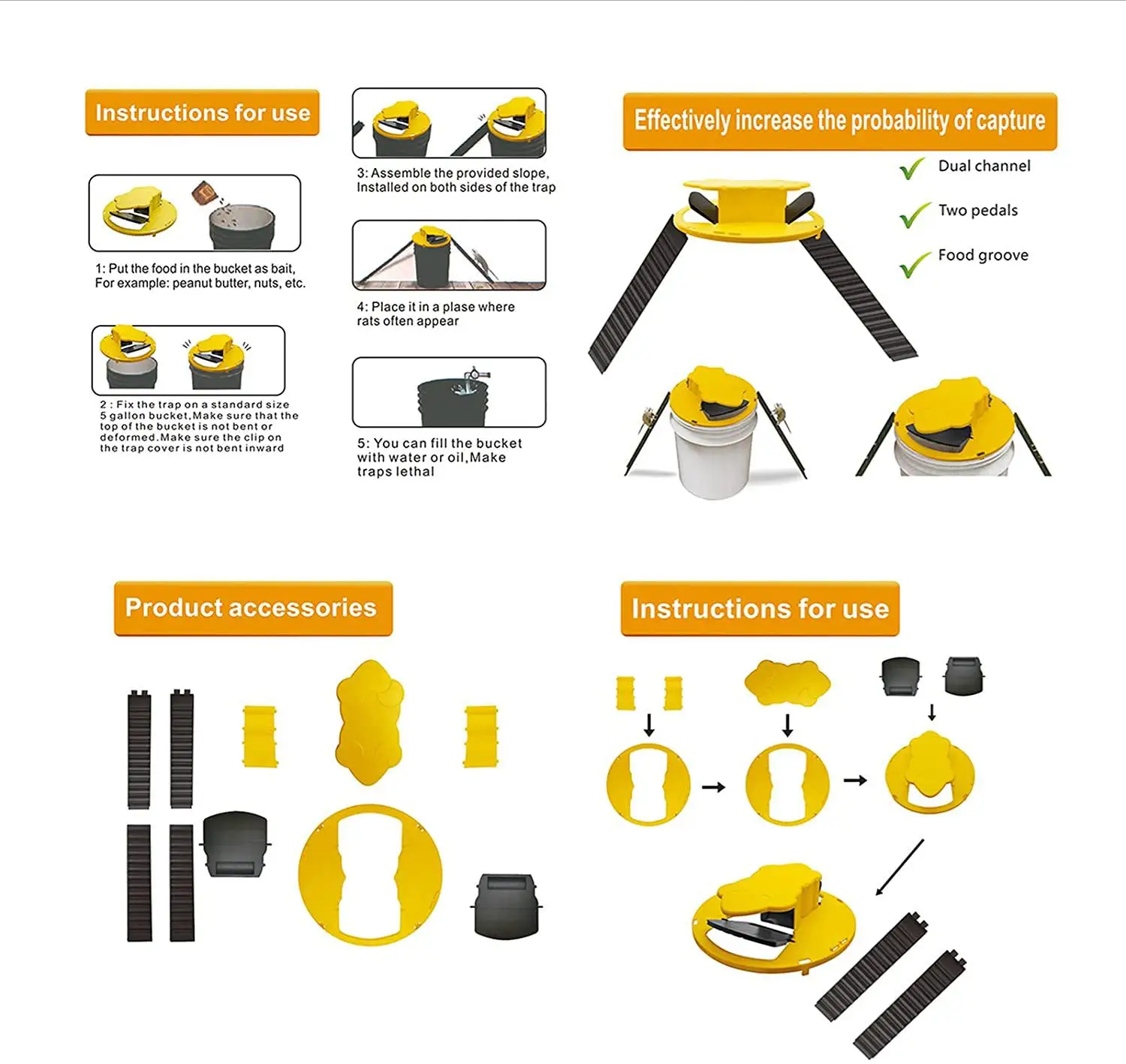 Instructions for use

1: Put the food in the bucket as bait, For example: peanut butter, nuts, etc.

2 : Fix the trap on a standard size 5 gallon bucket,Make sure that the top of the bucket is not bent or deformed.Make sure the clip on the trap cover is not bent inward

3: Assemble the provided slope, Installed on both sides of the trap

4: Place it in a plase where rats often appear

5: You can fill the bucket with water or oil,Make traps lethal

Effectively increase the probability of capture

Dual channel

Two pedals

Food groove

Product accessories

Instructions for use