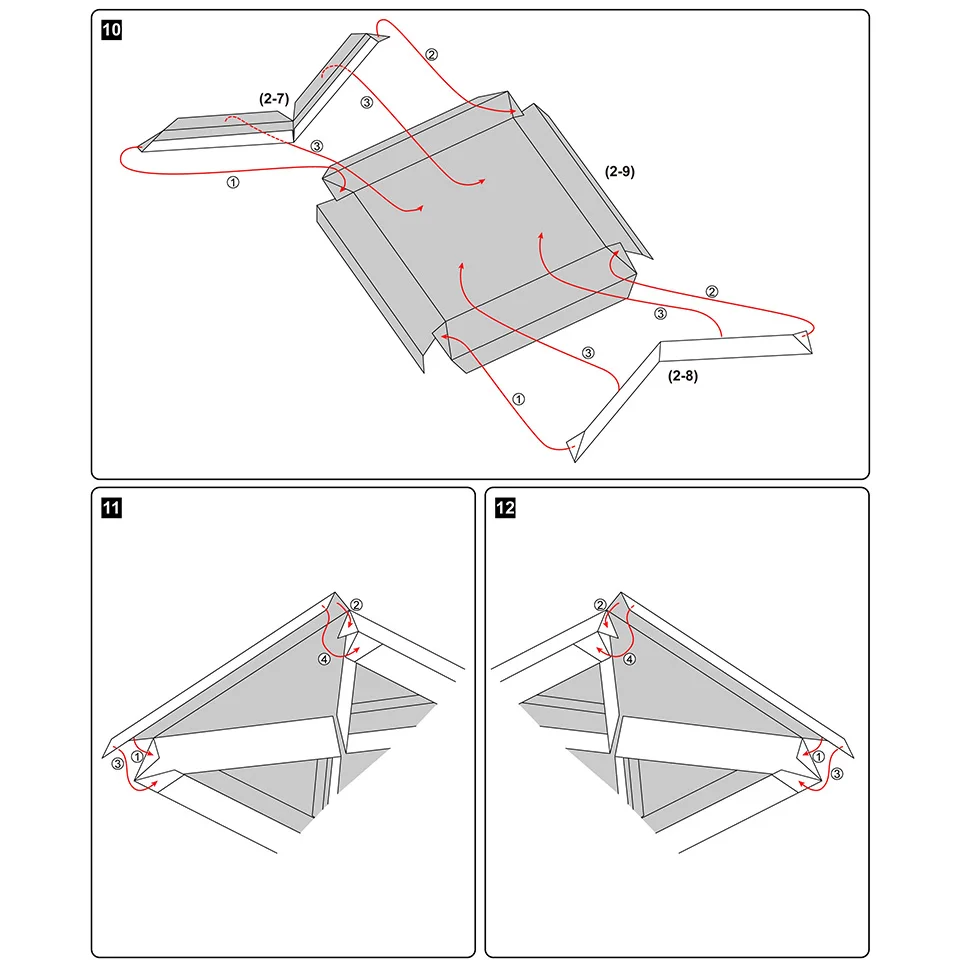 10

(2-7)

②

③

③

①

(2-9)

②

③

③

①

(2-8)

11

②

④

①

③

12

②

④

①

③