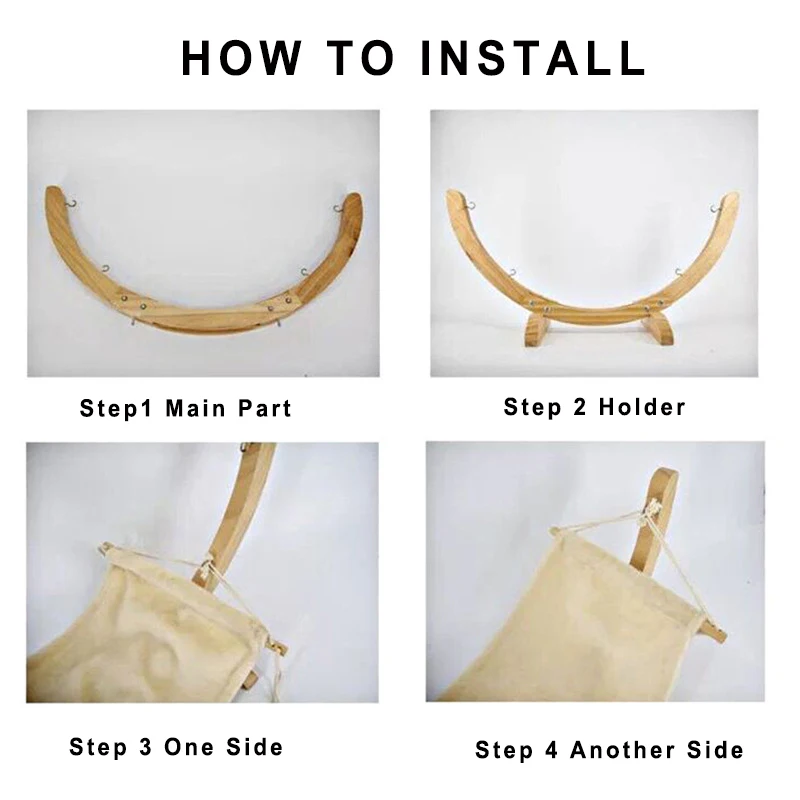 HOW TO INSTALL

Step1 Main Part

Step 2 Holder

Step 3 One Side

Step 4 Another Side