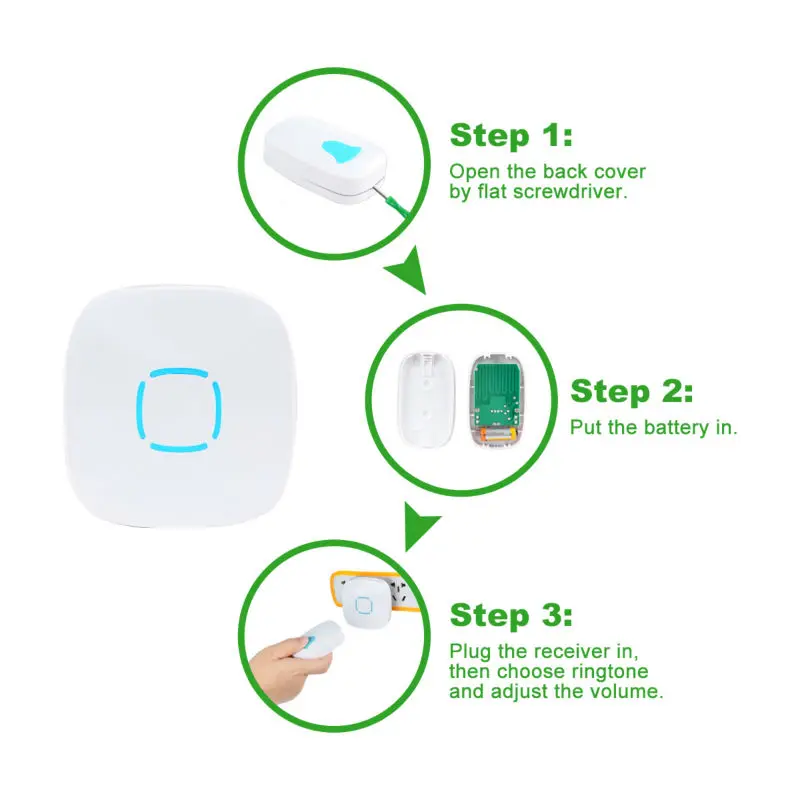 Step 1:
Open the back cover by flat screwdriver.

Step 2:
Put the battery in.

Step 3:
Plug the receiver in, then choose ringtone and adjust the volume.