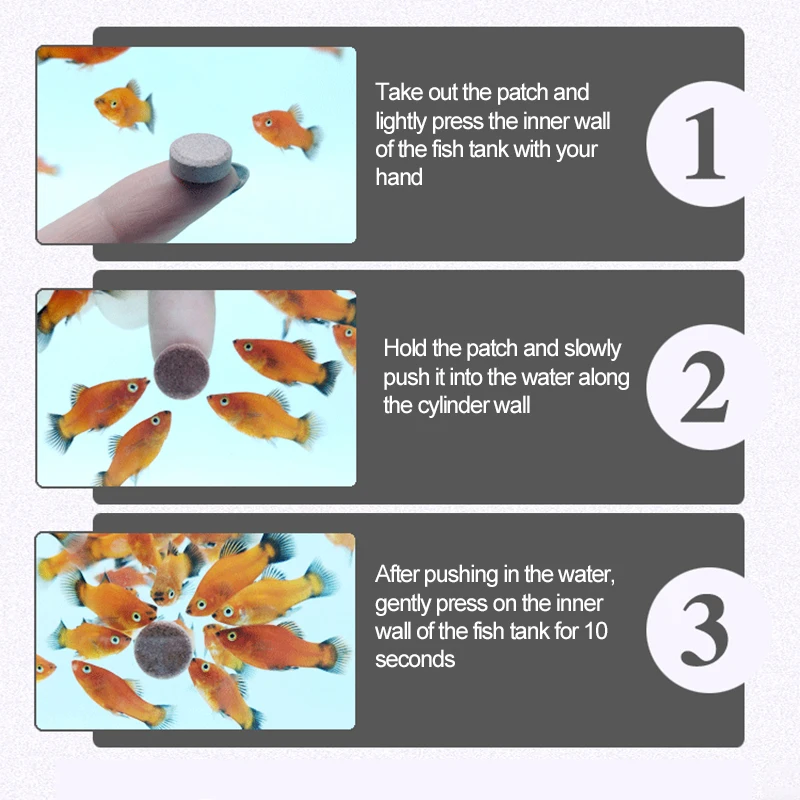 Take out the patch and lightly press the inner wall of the fish tank with your hand

1

Hold the patch and slowly push it into the water along the cylinder wall

2

After pushing in the water, gently press on the inner wall of the fish tank for 10 seconds

3