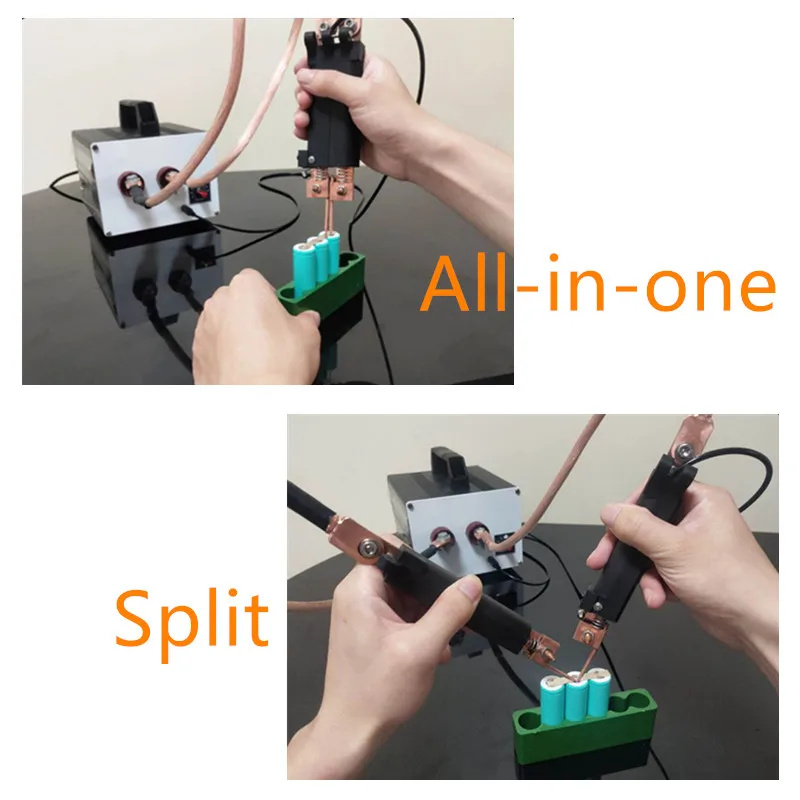 All-in-one

Split