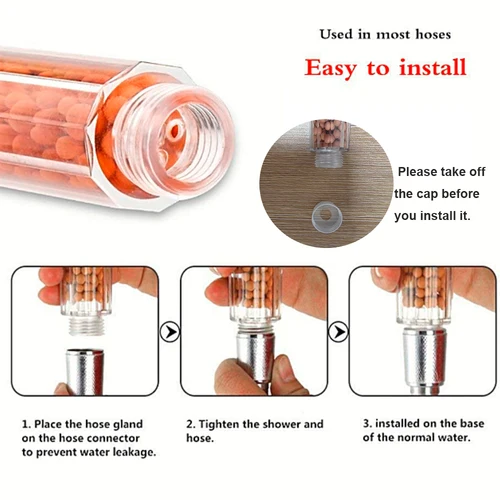 Used in most hoses

Easy to install

Please take off the cap before you install it.

1. Place the hose gland on the hose connector to prevent water leakage.

2. Tighten the shower and hose.

3. installed on the base of the normal water.