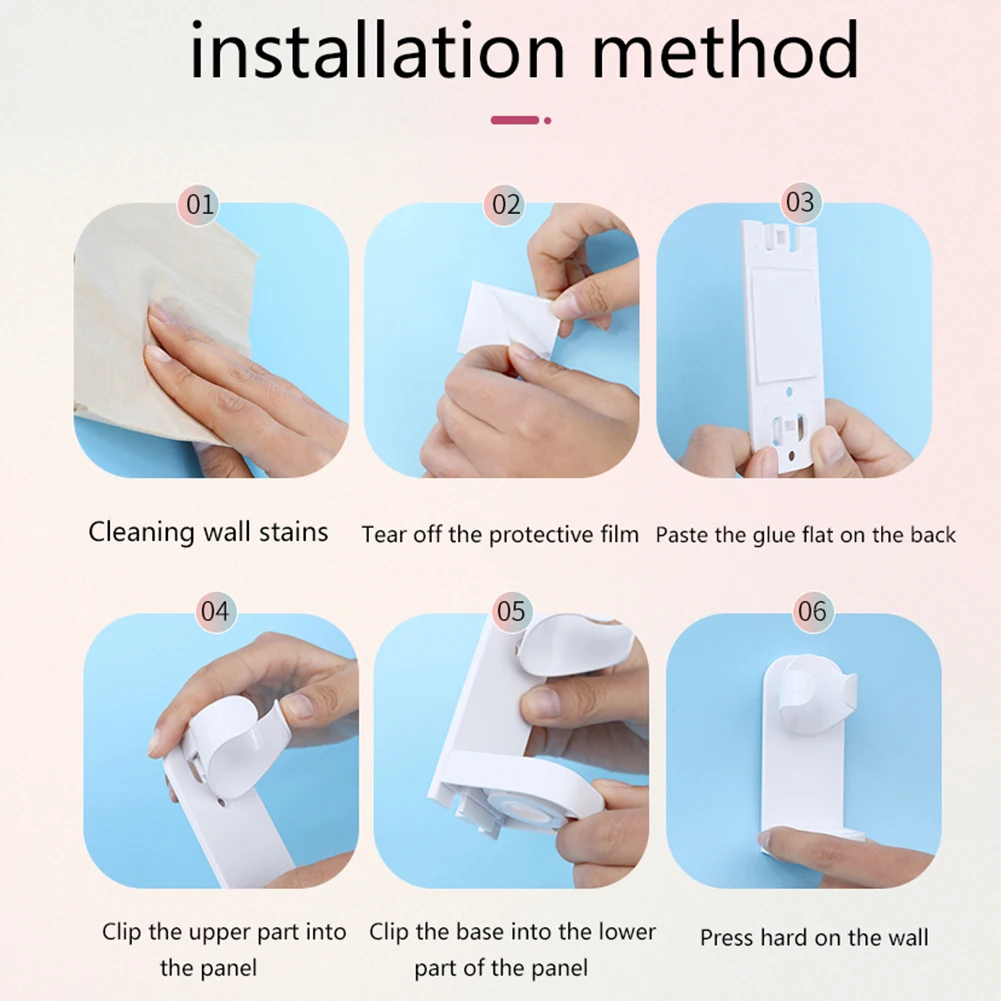 installation method

01

Cleaning wall stains

02

Tear off the protective film

03

Paste the glue flat on the back

04

Clip the upper part into the panel

05

Clip the base into the lower part of the panel

06

Press hard on the wall