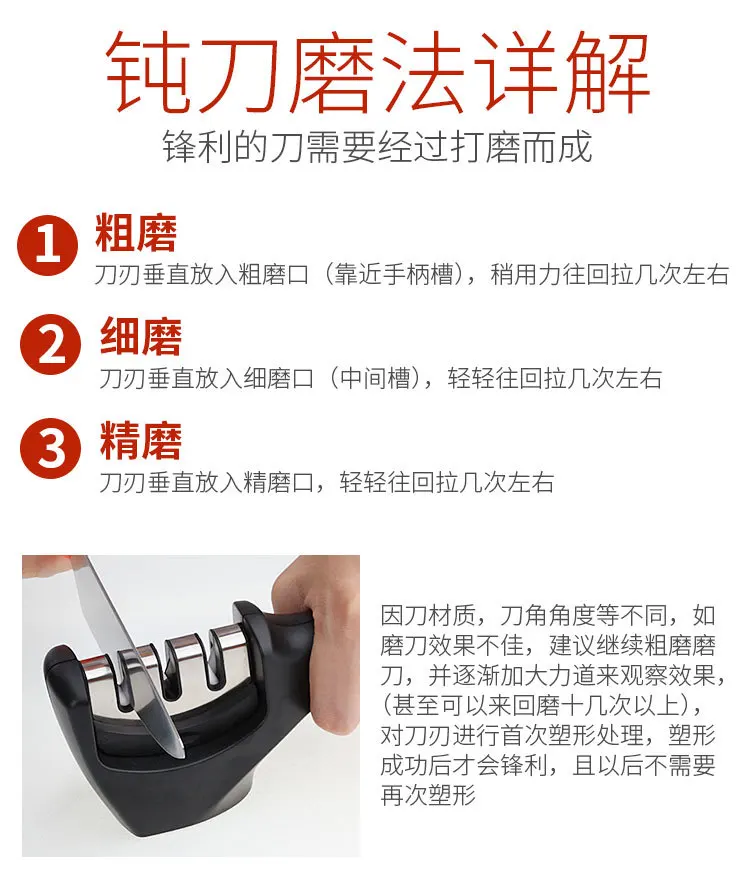 钝刀磨法详解

锋利的刀需要经过打磨而成

1 粗磨

刀刃垂直放入粗磨口（靠近手柄槽），稍用力往回拉几次左右

2 细磨

刀刃垂直放入细磨口（中间槽），轻轻往回拉几次左右

3 精磨

刀刃垂直放入精磨口，轻轻往回拉几次左右

因刀材质，刀角角度等不同，如磨刀效果不佳，建议继续粗磨磨刀，并逐渐加大力道来观察效果，（甚至可以来回磨十几次以上），对刀刃进行首次塑形处理，塑形成功后才会锋利，且以后不需要再次塑形