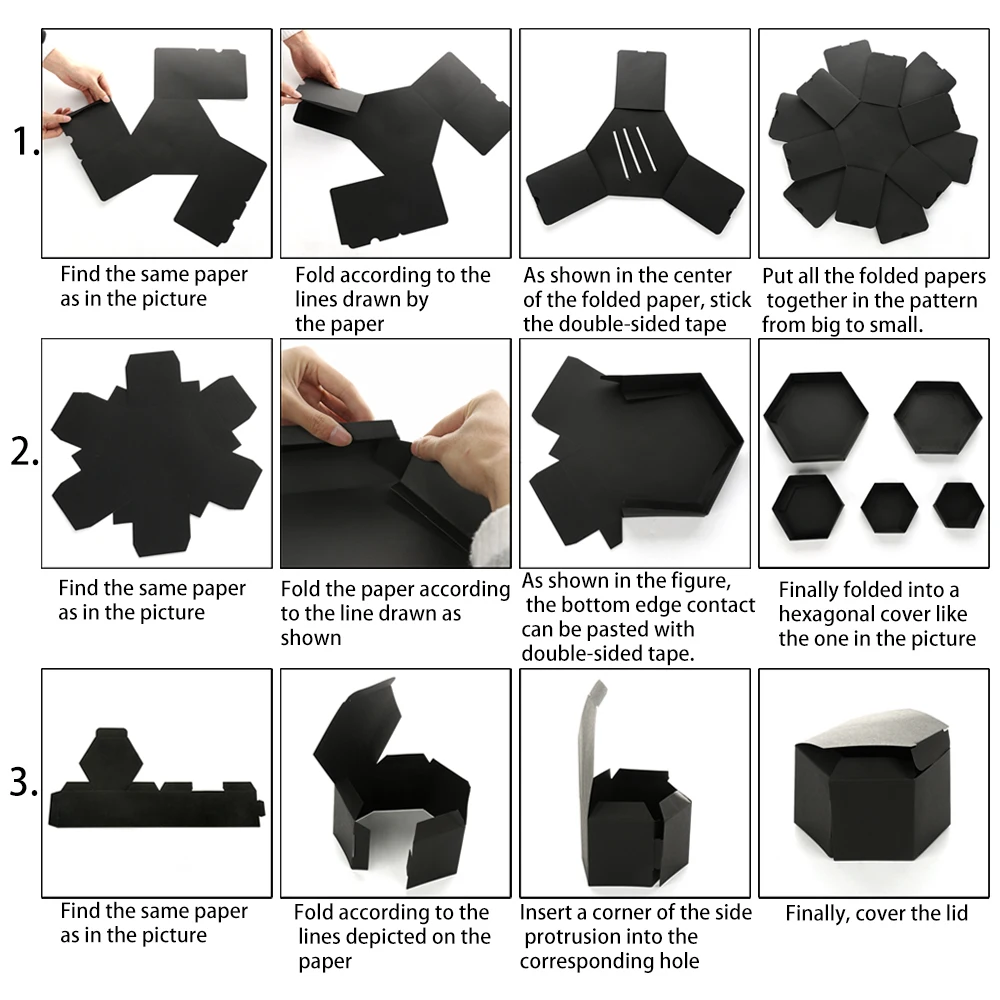 1.

Find the same paper as in the picture

Fold according to the lines drawn by the paper

As shown in the center of the folded paper, stick the double-sided tape

Put all the folded papers together in the pattern from big to small.

2.

Find the same paper as in the picture

Fold the paper according to the line drawn as shown

As shown in the figure, the bottom edge contact can be pasted with double-sided tape.

Finally folded into a hexagonal cover like the one in the picture

3.

Find the same paper as in the picture

Fold according to the lines depicted on the paper

Insert a corner of the side protrusion into the corresponding hole

Finally, cover the lid