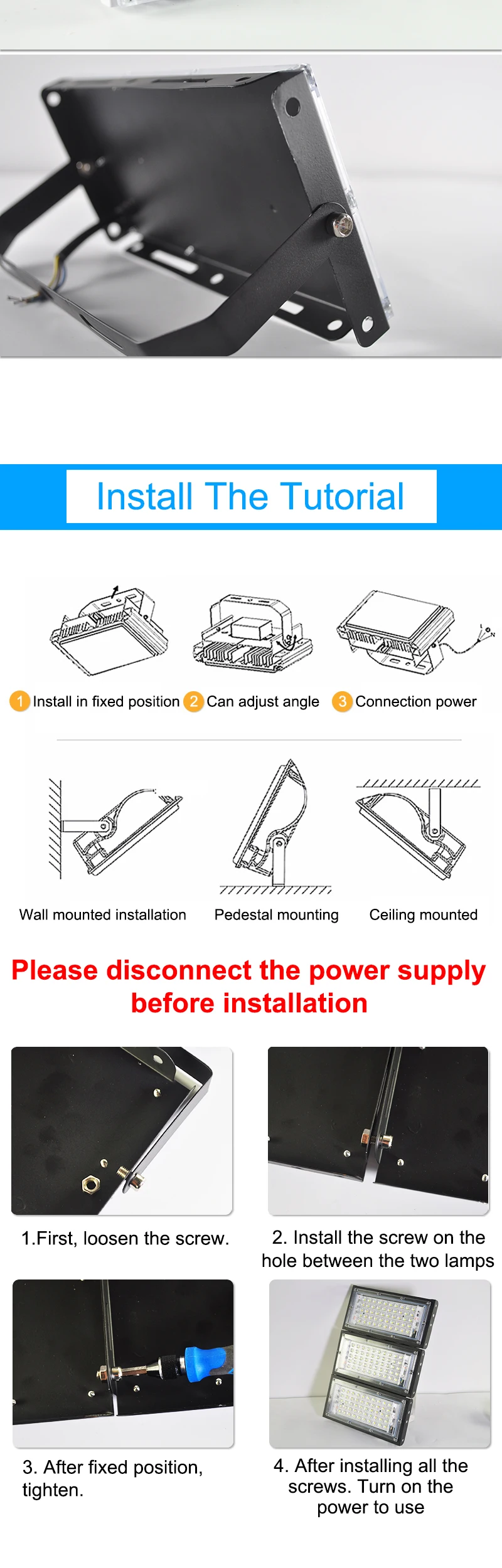 Install The Tutorial

1 Install in fixed position 2 Can adjust angle 3 Connection power

Wall mounted installation Pedestal mounting Ceiling mounted

Please disconnect the power supply before installation

1.First, loosen the screw.

2. Install the screw on the hole between the two lamps

3. After fixed position, tighten.

4. After installing all the screws. Turn on the power to use