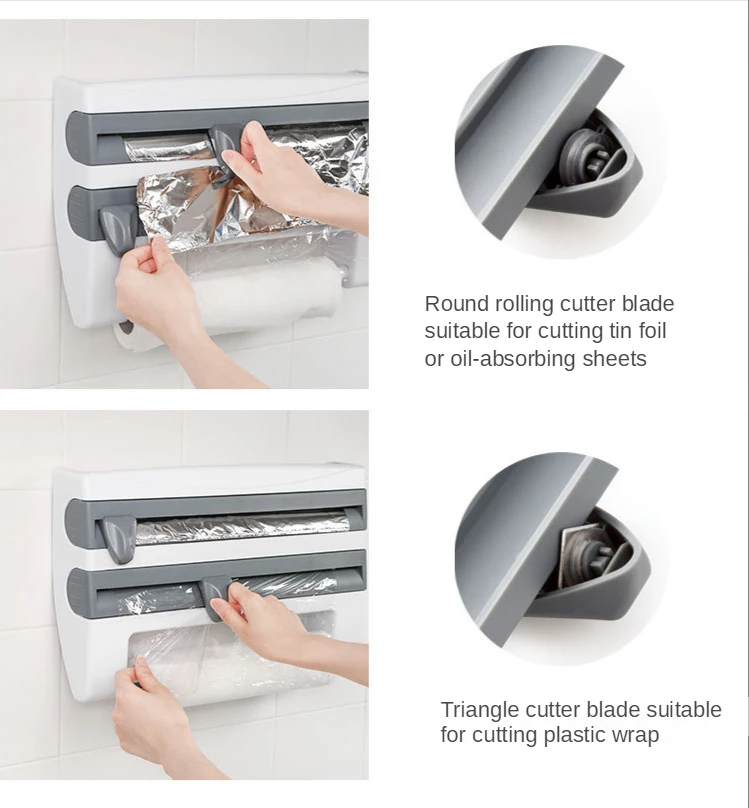 Round rolling cutter blade suitable for cutting tin foil or oil-absorbing sheets

Triangle cutter blade suitable for cutting plastic wrap