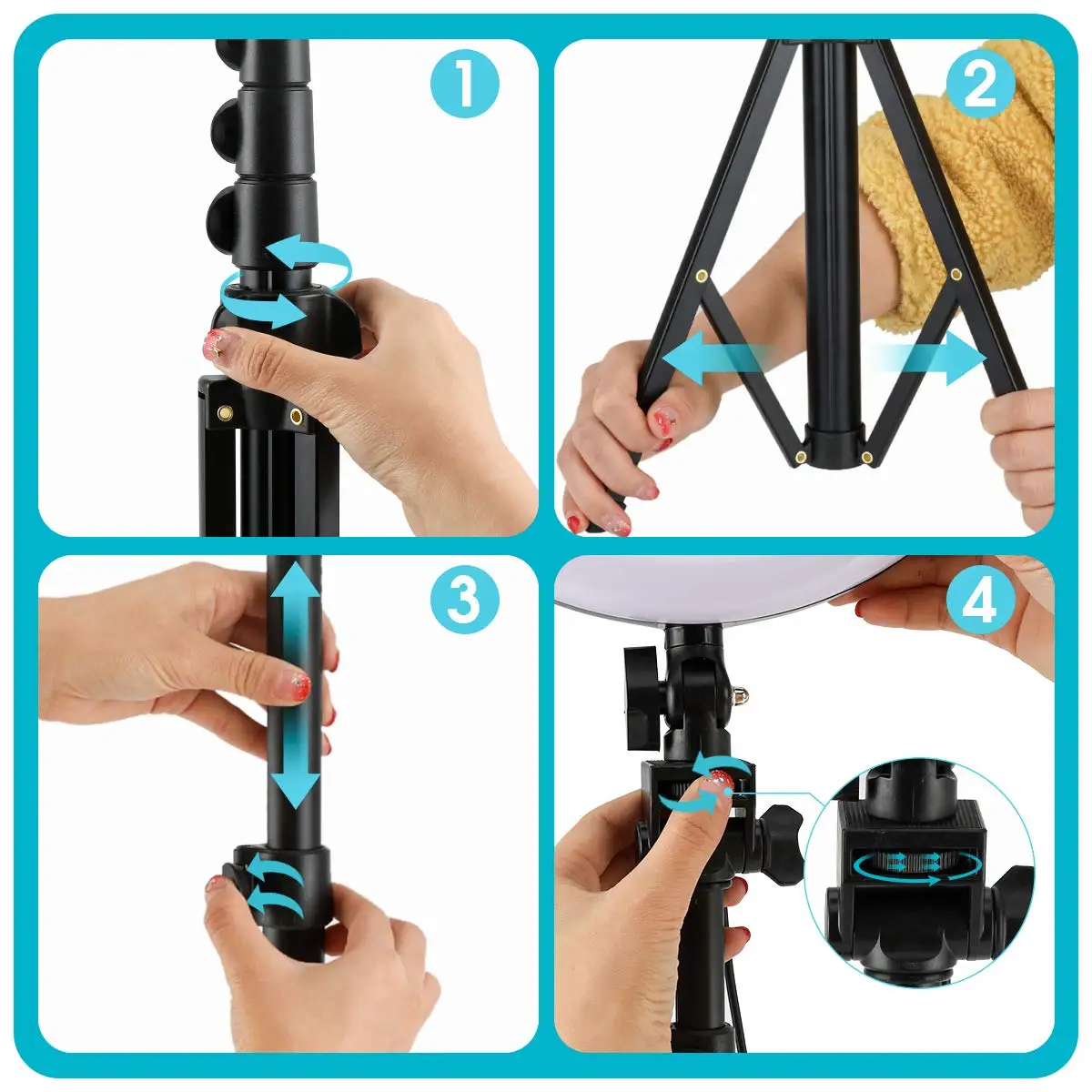 1

2

3

4