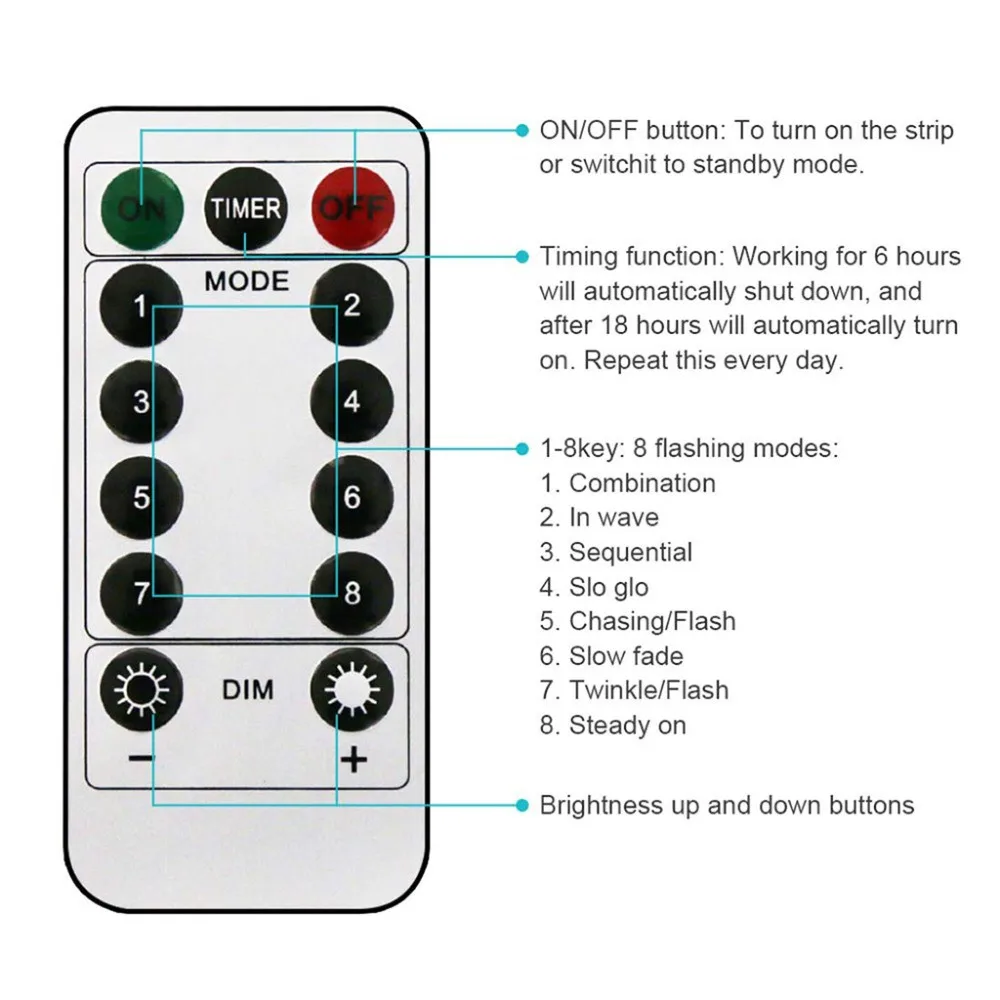 ON TIMER OFF

MODE

1 2

3 4

5 6

7 8

DIM

−  +

ON/OFF button: To turn on the strip or switchit to standby mode.

Timing function: Working for 6 hours will automatically shut down, and after 18 hours will automatically turn on. Repeat this every day.

1-8key: 8 flashing modes:
1. Combination
2. In wave
3. Sequential
4. Slo glo
5. Chasing/Flash
6. Slow fade
7. Twinkle/Flash
8. Steady on

Brightness up and down buttons