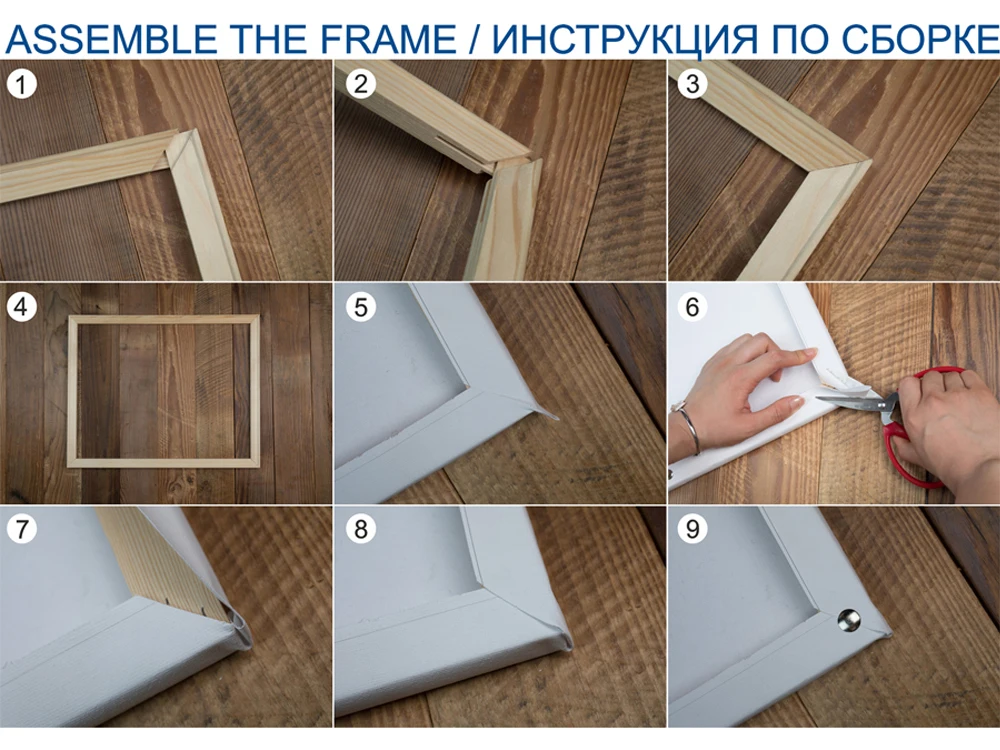 ASSEMBLE THE FRAME / ИНСТРУКЦИЯ ПО СБОРКЕ

1

2

3

4

5

6

7

8

9