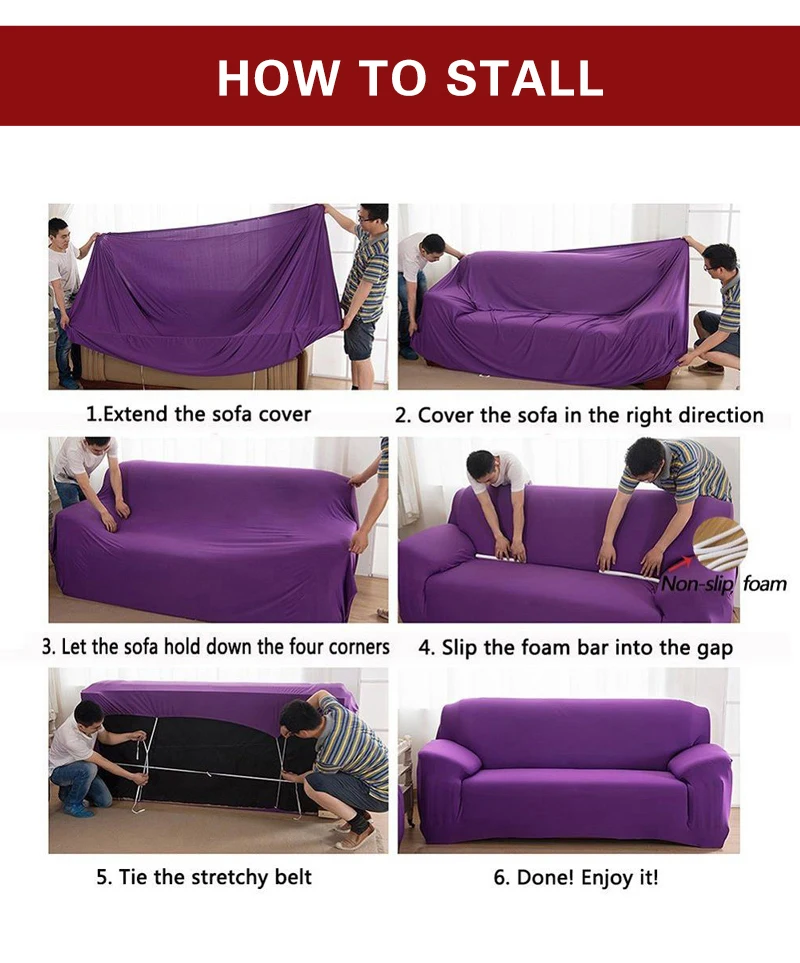 HOW TO STALL

1.Extend the sofa cover

2. Cover the sofa in the right direction

3. Let the sofa hold down the four corners

Non-slip foam

4. Slip the foam bar into the gap

5. Tie the stretchy belt

6. Done! Enjoy it!