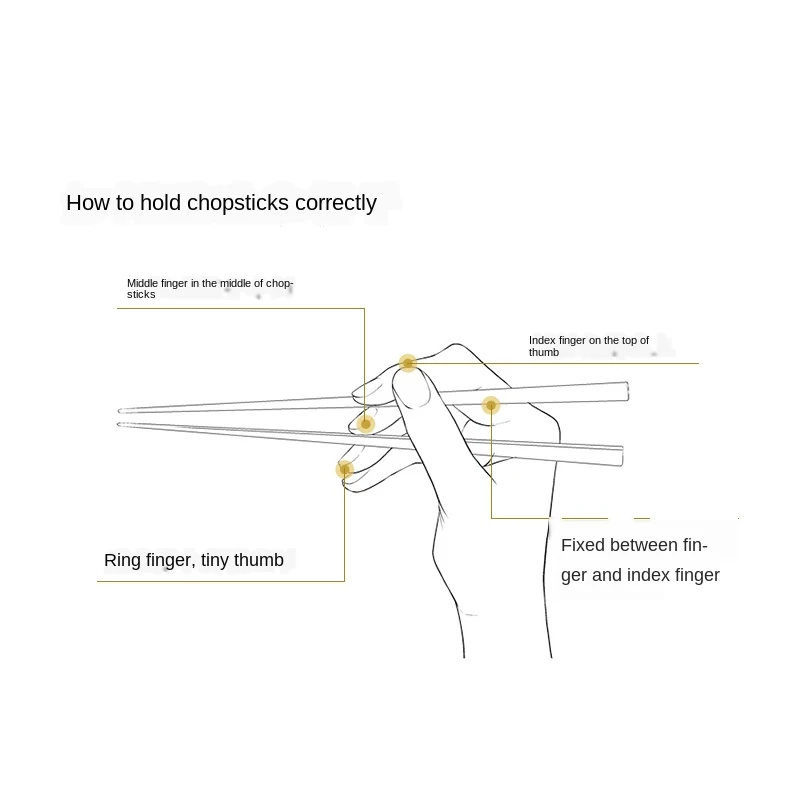 How to hold chopsticks correctly

Middle finger in the middle of chopsticks

Index finger on the top of thumb

Ring finger, tiny thumb

Fixed between finger and index finger