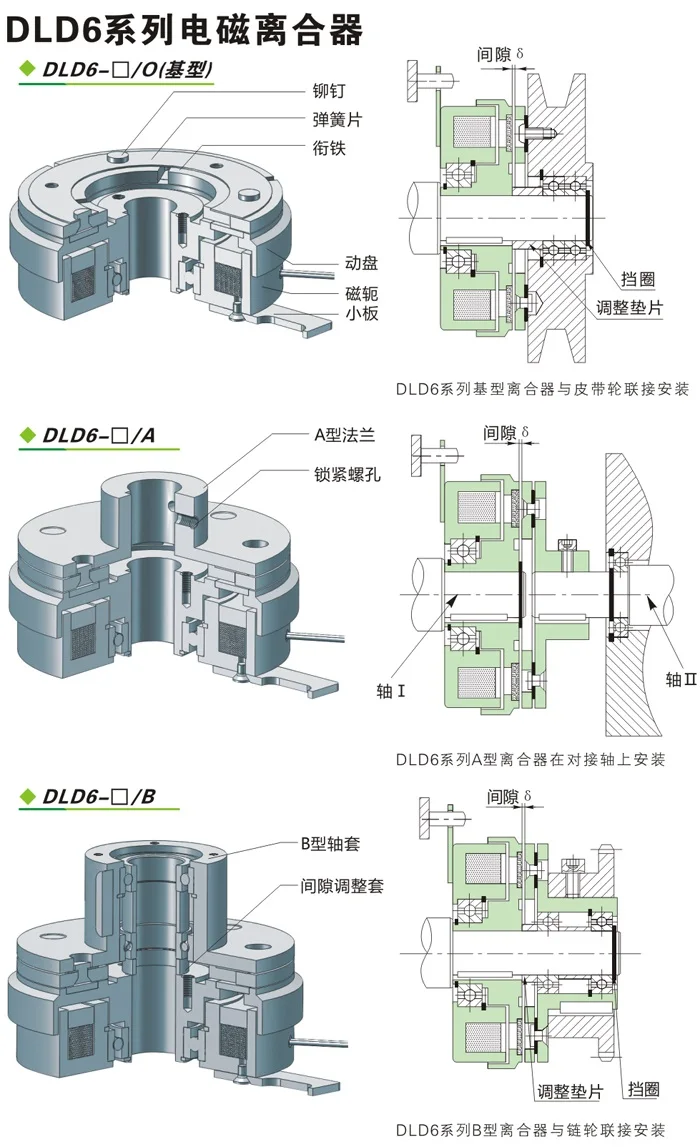 DLD6系列电磁离合器

DLD6-□/O(基型)

铆钉
弹簧片
衔铁
动盘
磁轭
小板

间隙 δ
挡圈
调整垫片

DLD6系列基型离合器与皮带轮联接安装

DLD6-□/A

A型法兰
锁紧螺孔

间隙 δ
轴 I
轴 II

DLD6系列A型离合器在对接轴上安装

DLD6-□/B

B型轴套
间隙调整套

间隙 δ
调整垫片
挡圈

DLD6系列B型离合器与链轮联接安装