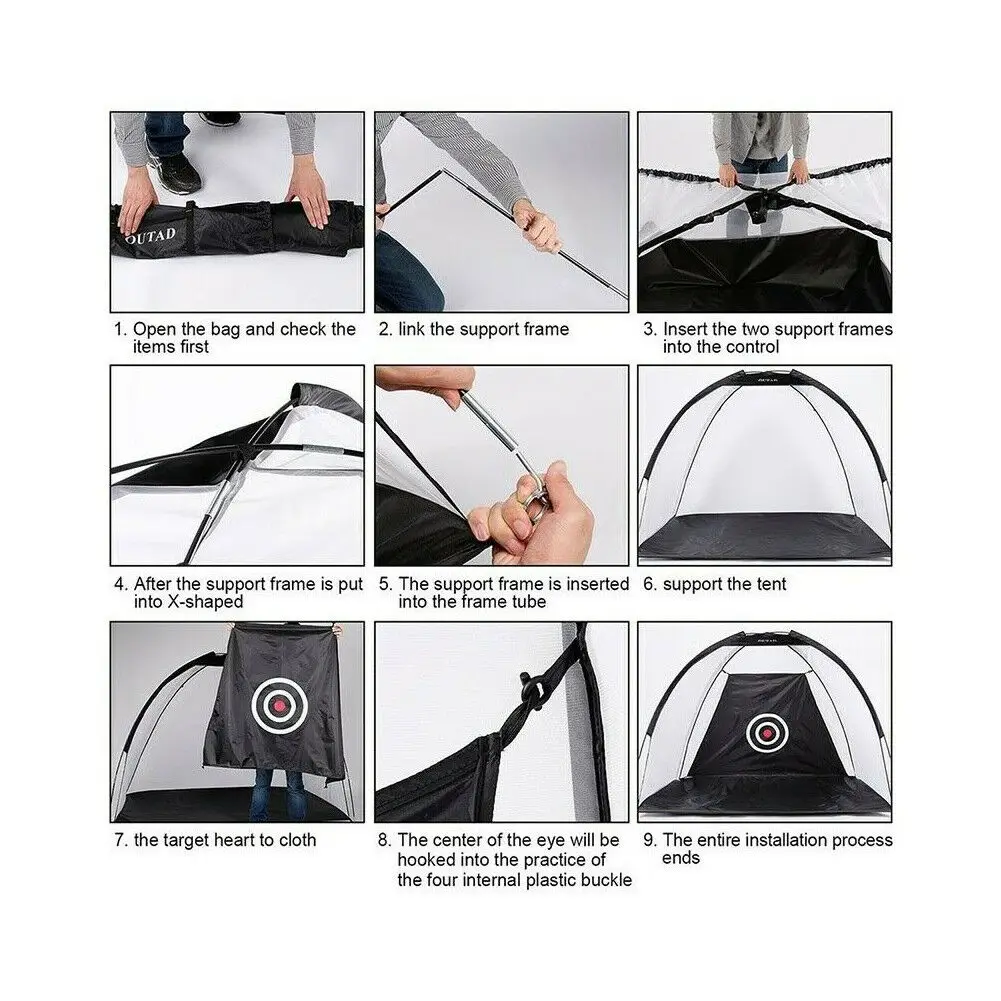 OUTAD

1. Open the bag and check the items first

2. link the support frame

3. Insert the two support frames into the control

4. After the support frame is put into X-shaped

5. The support frame is inserted into the frame tube

6. support the tent

7. the target heart to cloth

8. The center of the eye will be hooked into the practice of the four internal plastic buckle

9. The entire installation process ends