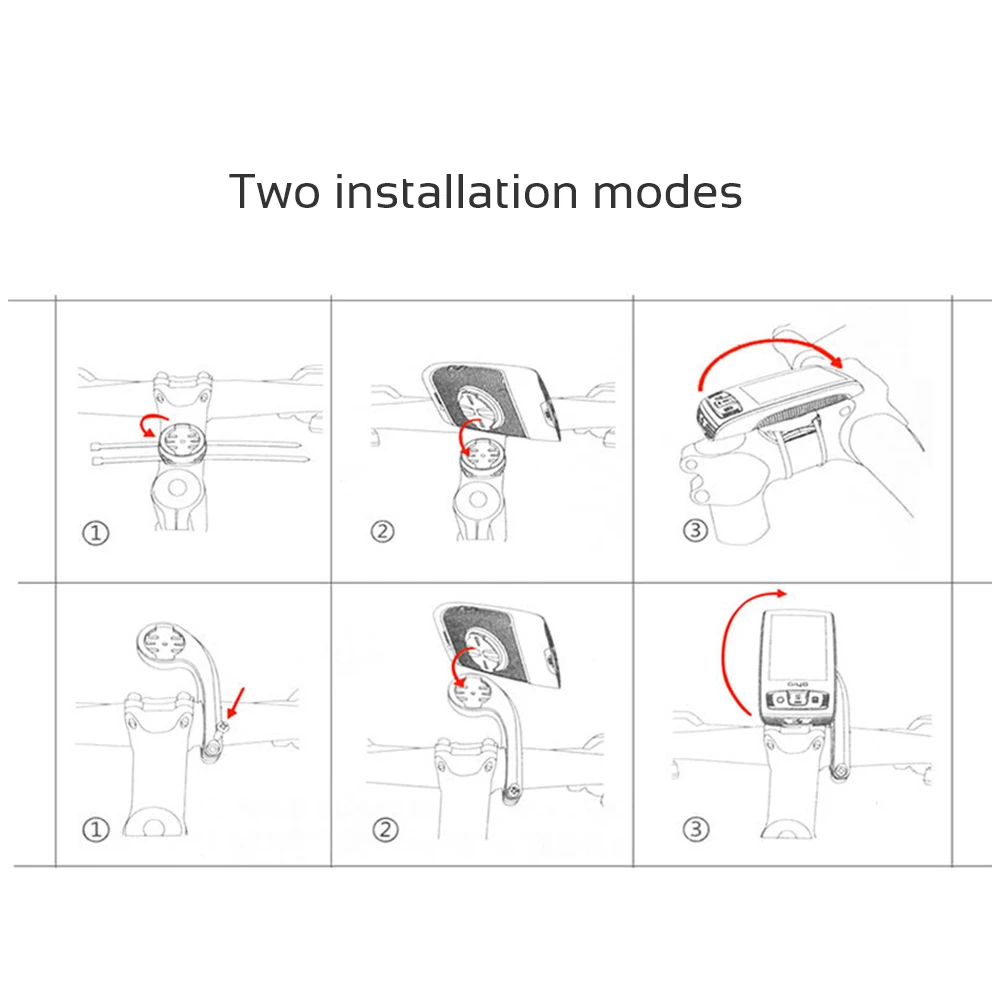 Two installation modes

①

②

③

①

②

GIYO

③