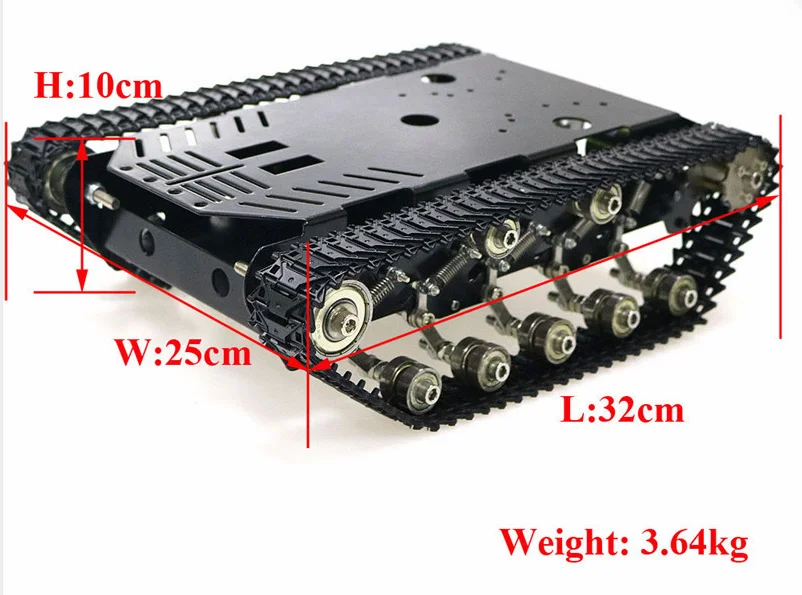 H:10cm

W:25cm

L:32cm

Weight: 3.64kg