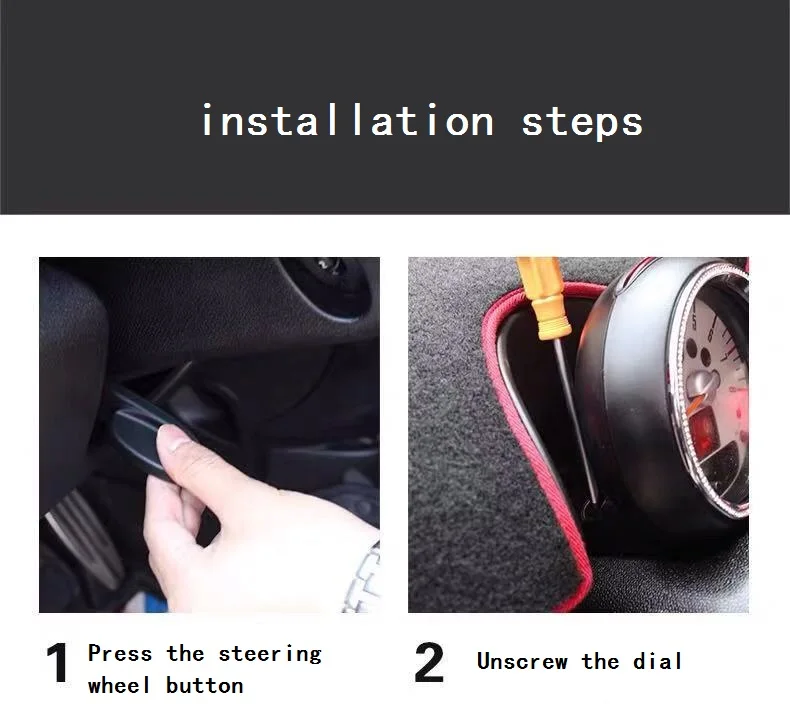 installation steps

1 Press the steering wheel button

2 Unscrew the dial