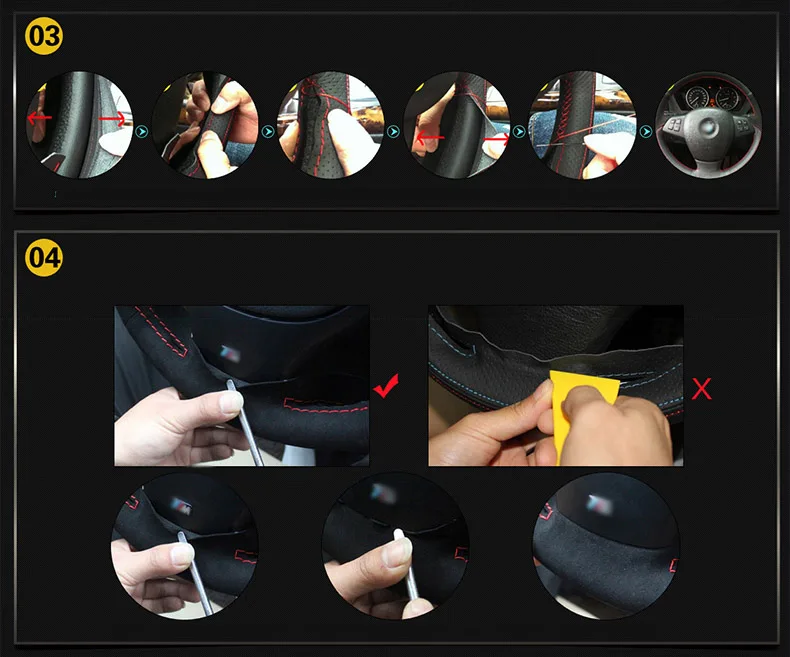 03

04

X