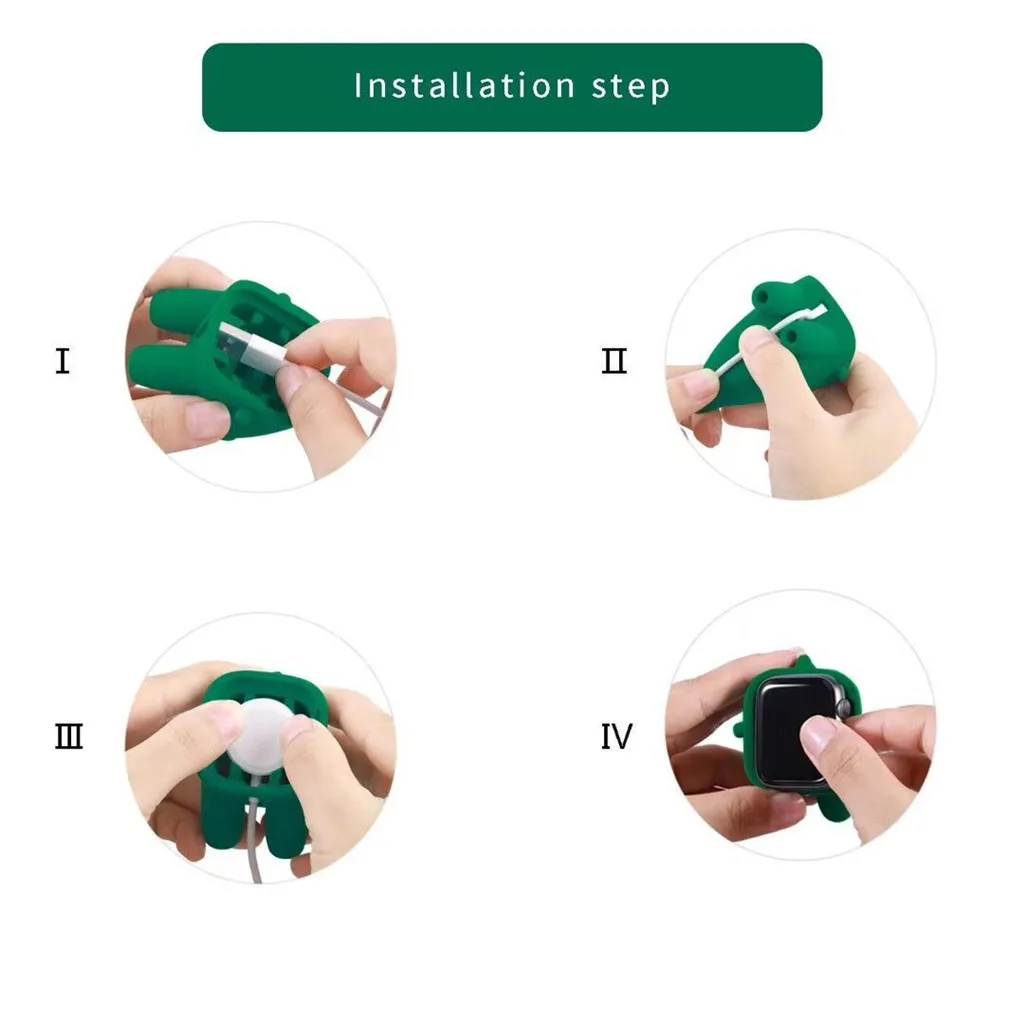 Installation step

I

II

III

IV