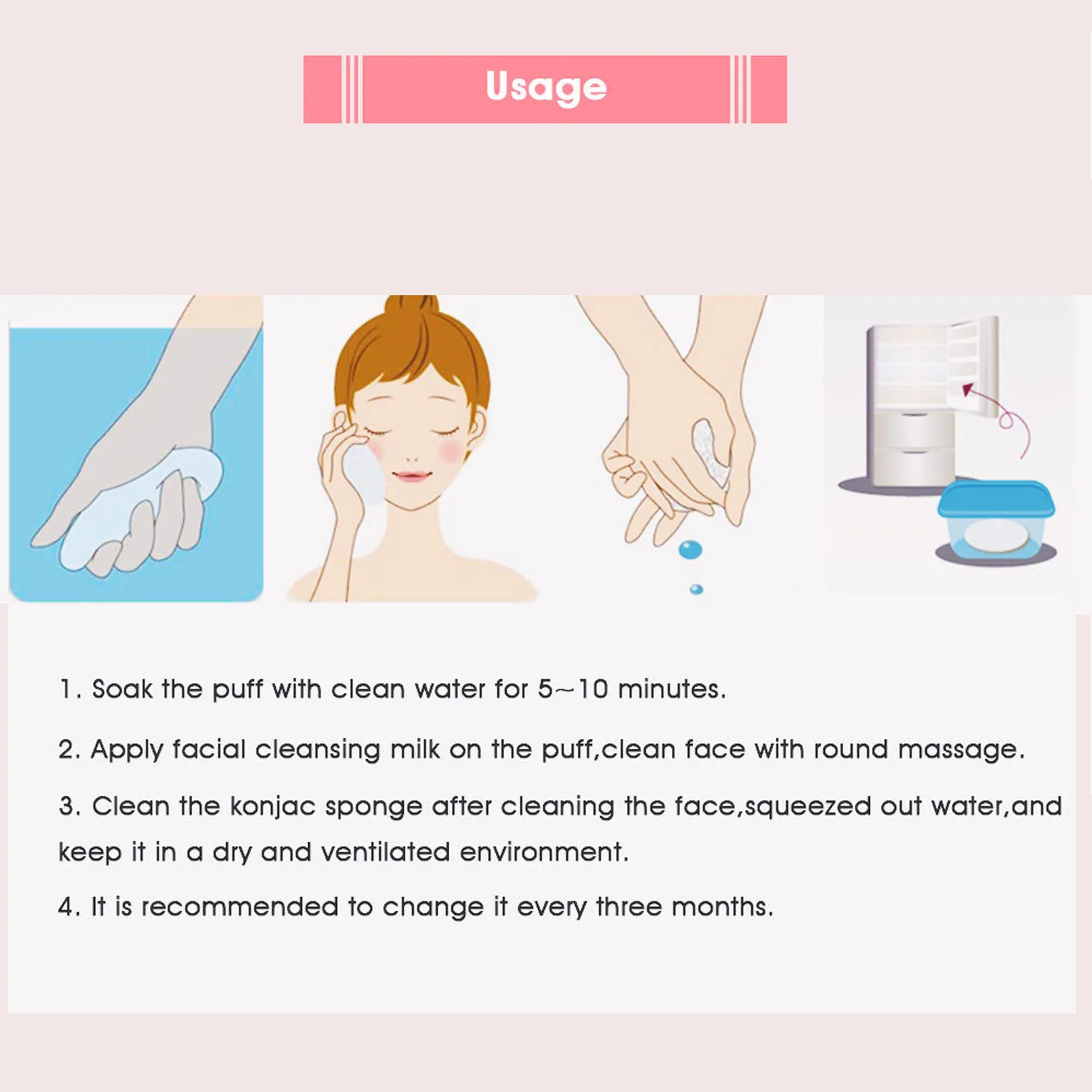 Usage

1. Soak the puff with clean water for 5~10 minutes.

2. Apply facial cleansing milk on the puff,clean face with round massage.

3. Clean the konjac sponge after cleaning the face,squeezed out water,and keep it in a dry and ventilated environment.

4. It is recommended to change it every three months.